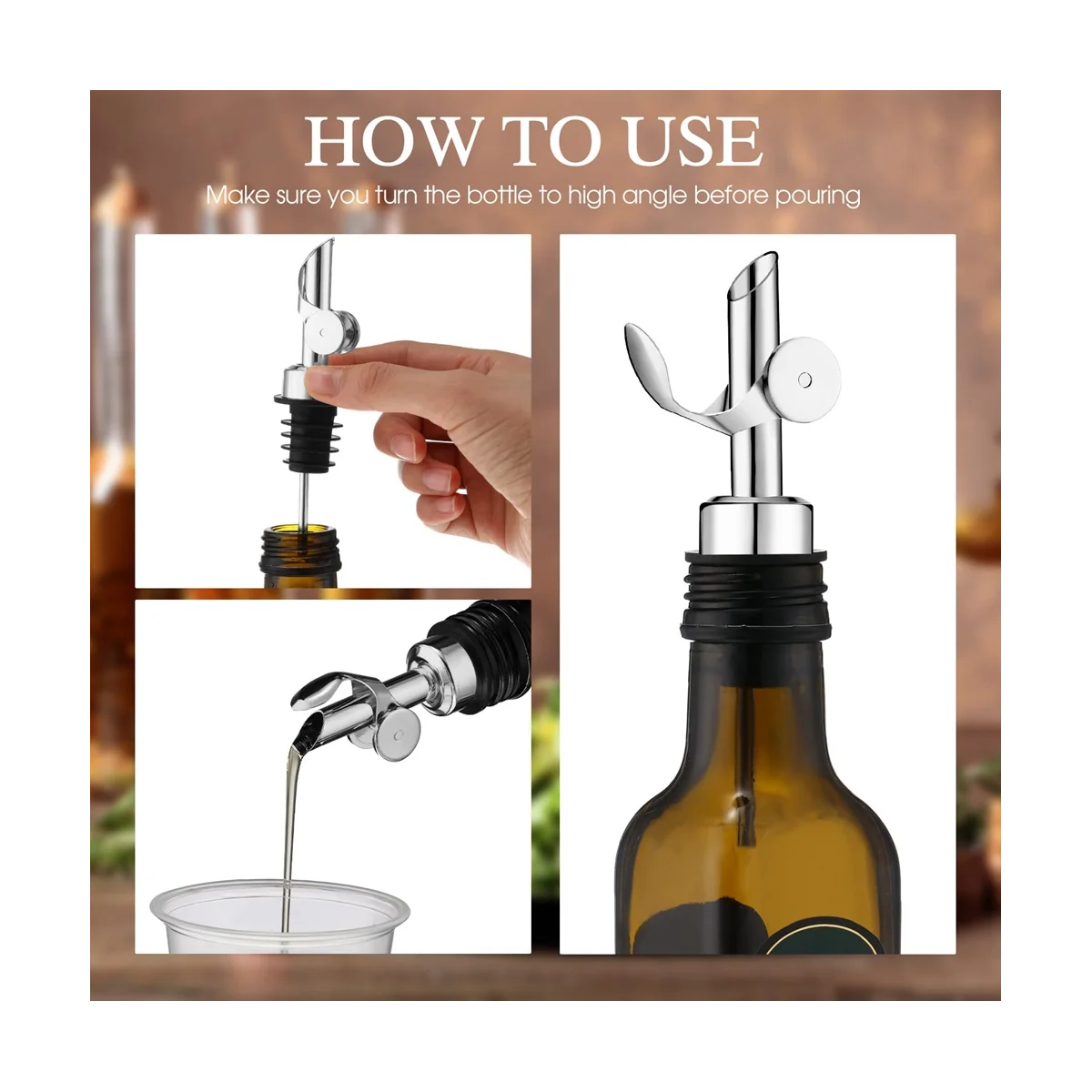 HOW TO USE

Make sure you turn the bottle to high angle before pouring