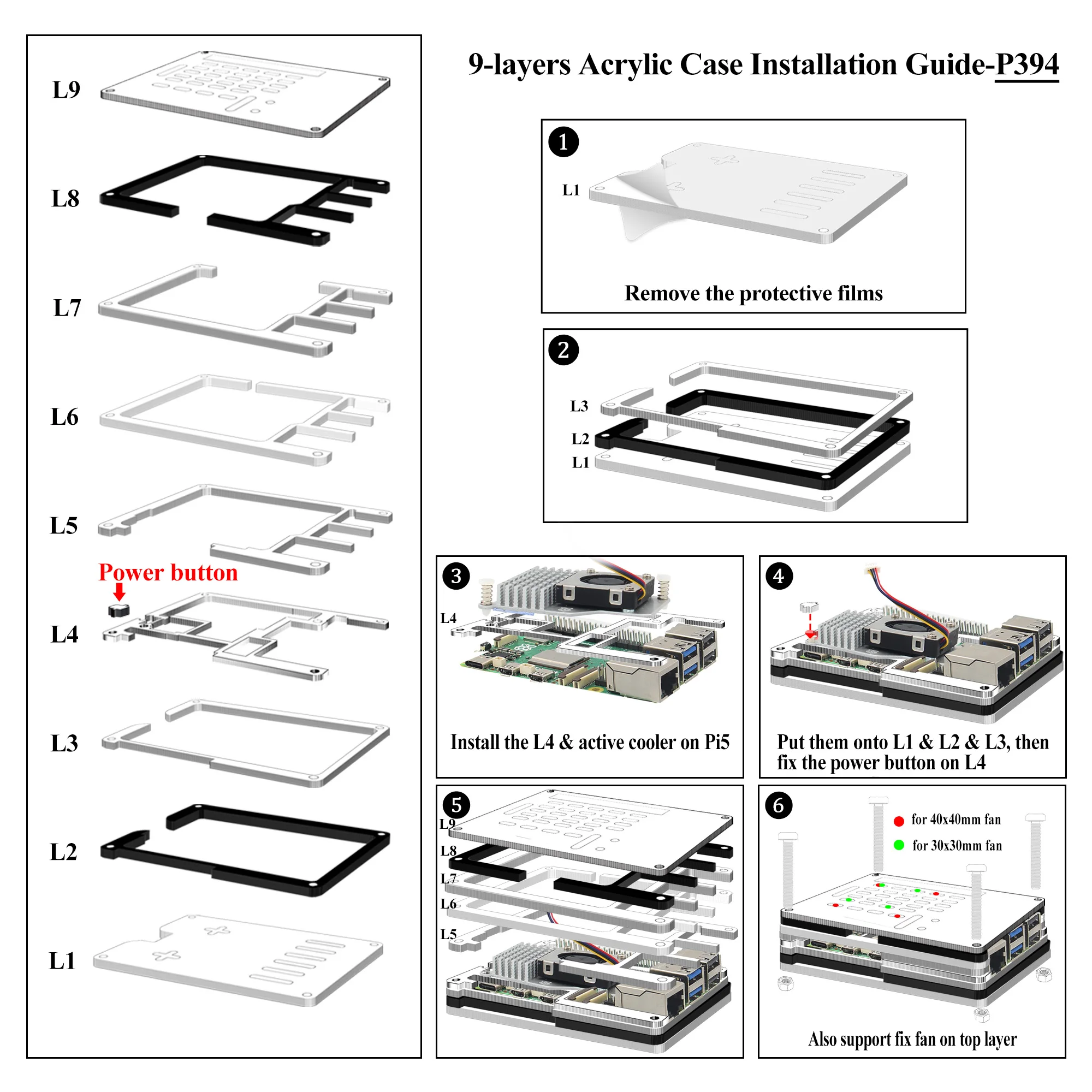 L9

L8

L7

L6

L5

Power button

L4

L3

L2

L1

9-layers Acrylic Case Installation Guide-P394

1

L1

Remove the protective films

2

L3

L2

L1

3

L4

Install the L4 & active cooler on Pi5

4

Put them onto L1 & L2 & L3, then fix the power button on L4

5

L9

L8

L7

L6

L5

6

for 40x40mm fan

for 30x30mm fan

Also support fix fan on top layer