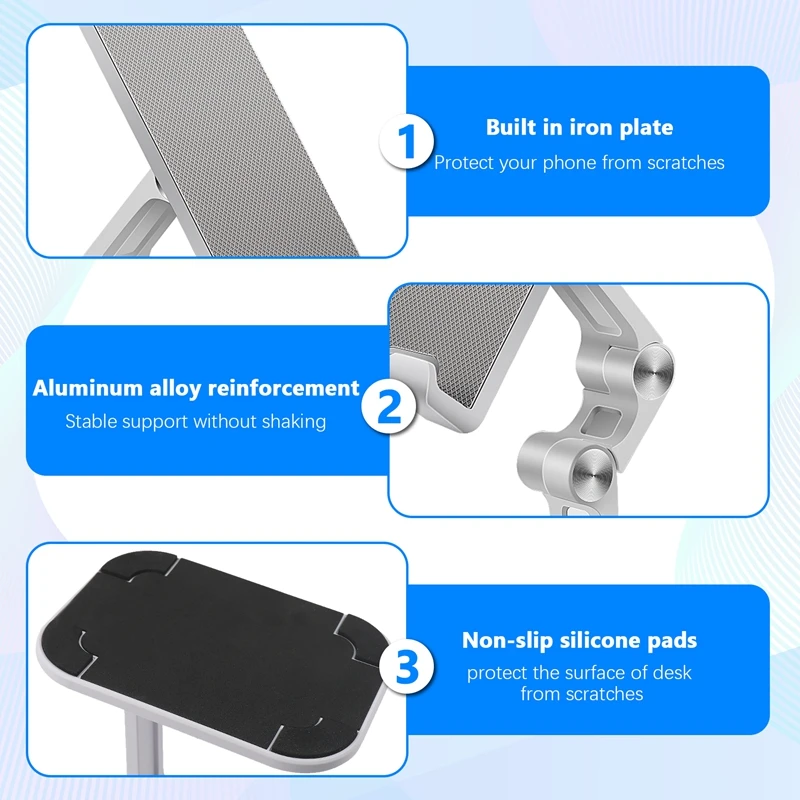 1

Built in iron plate

Protect your phone from scratches

Aluminum alloy reinforcement

Stable support without shaking

2

3

Non-slip silicone pads

protect the surface of desk from scratches