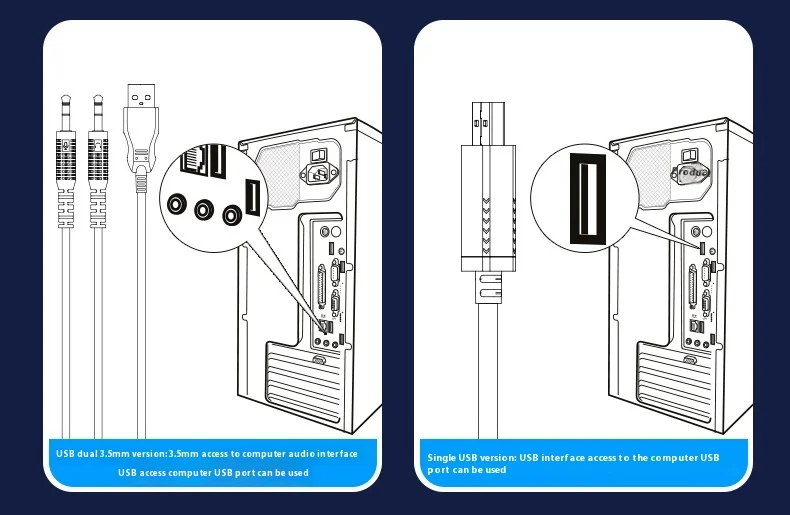 USB dual 3.5mm version: 3.5mm access to computer audio interface
USB access computer USB port can be used

Single USB version: USB interface access to the computer USB port can be used