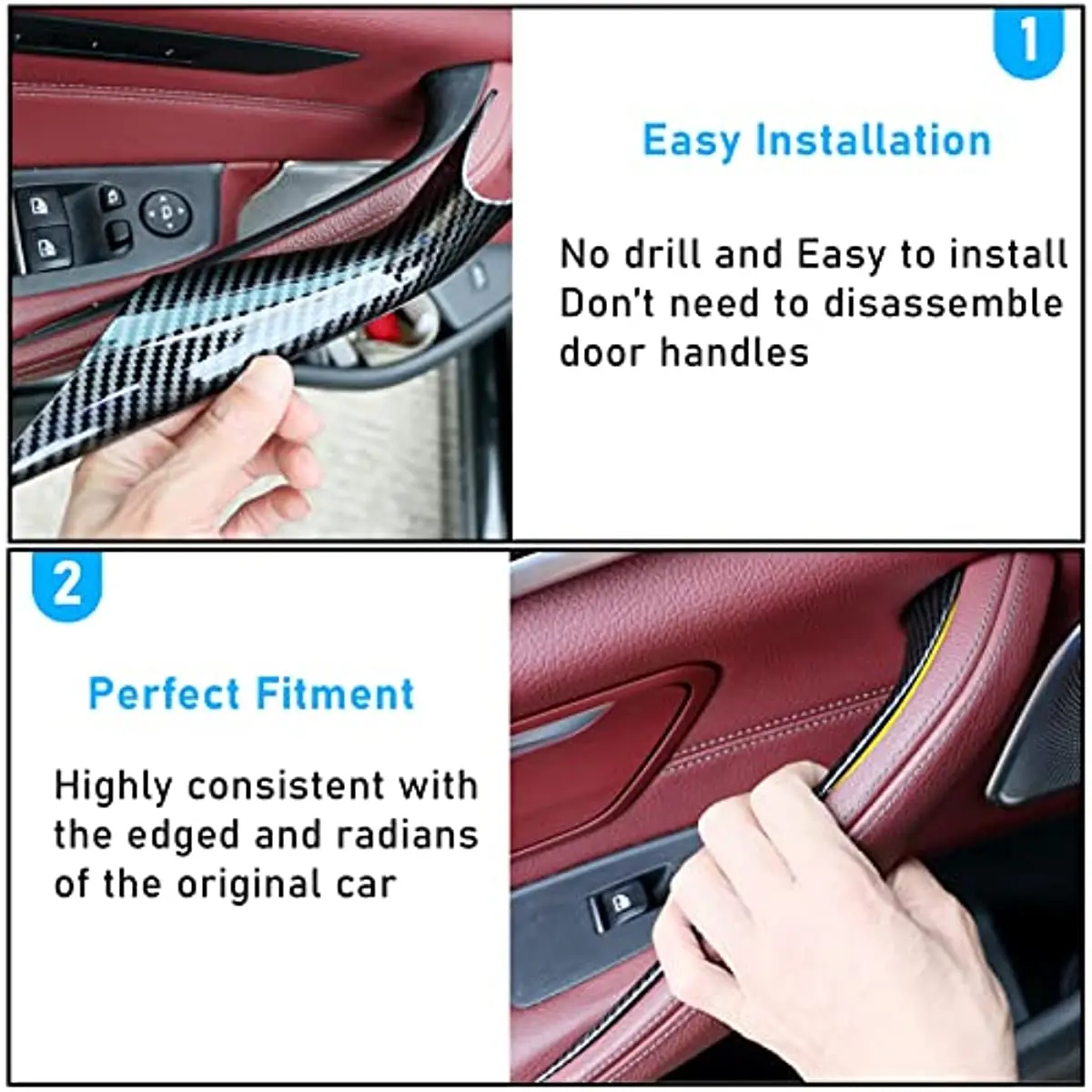 1

Easy Installation

No drill and Easy to install
Don't need to disassemble door handles

2

Perfect Fitment

Highly consistent with the edged and radians of the original car