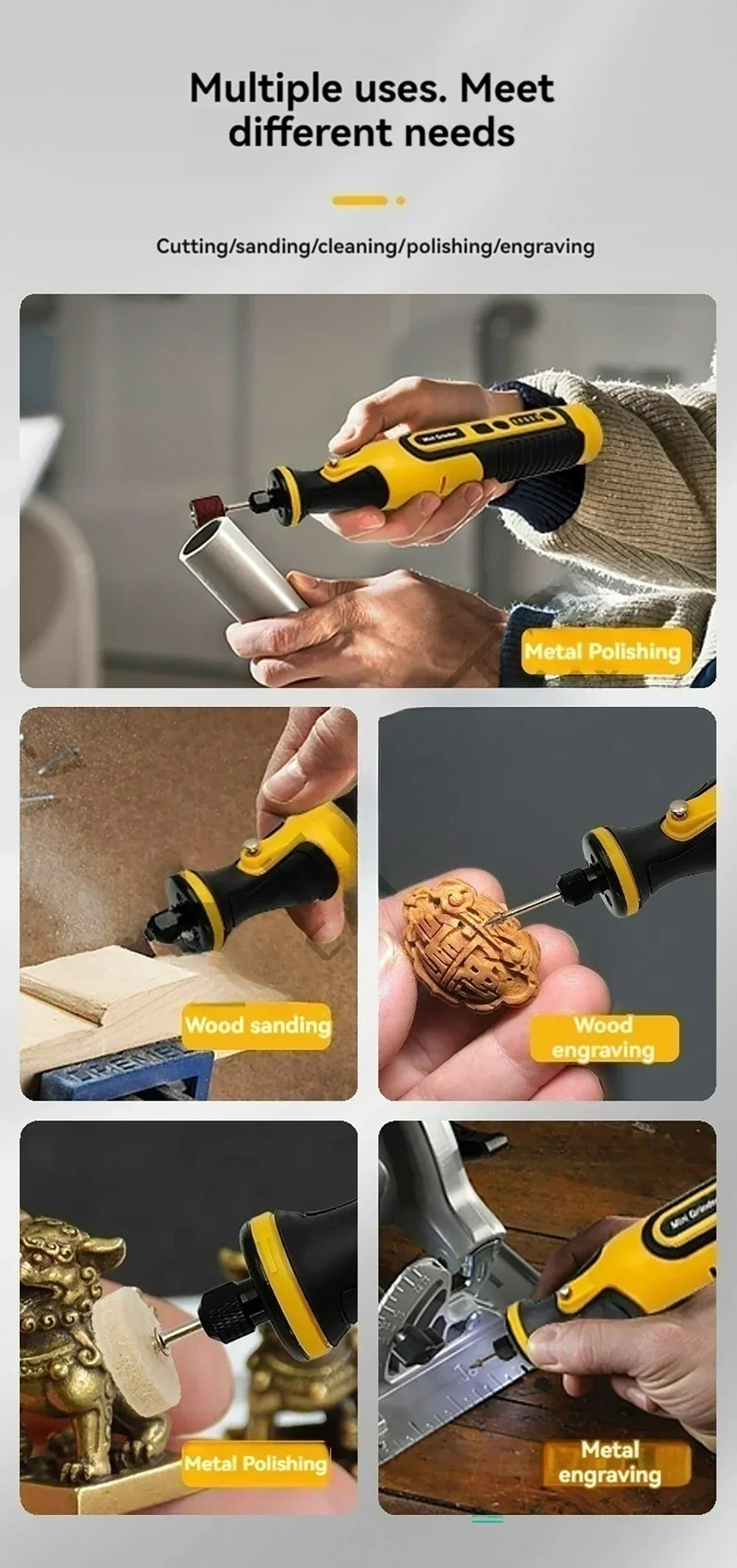 Multiple uses. Meet different needs

Cutting/sanding/cleaning/polishing/engraving

Mini Grinder

Metal Polishing

Wood sanding

Wood engraving

Metal Polishing

Mini Grinder

Metal engraving