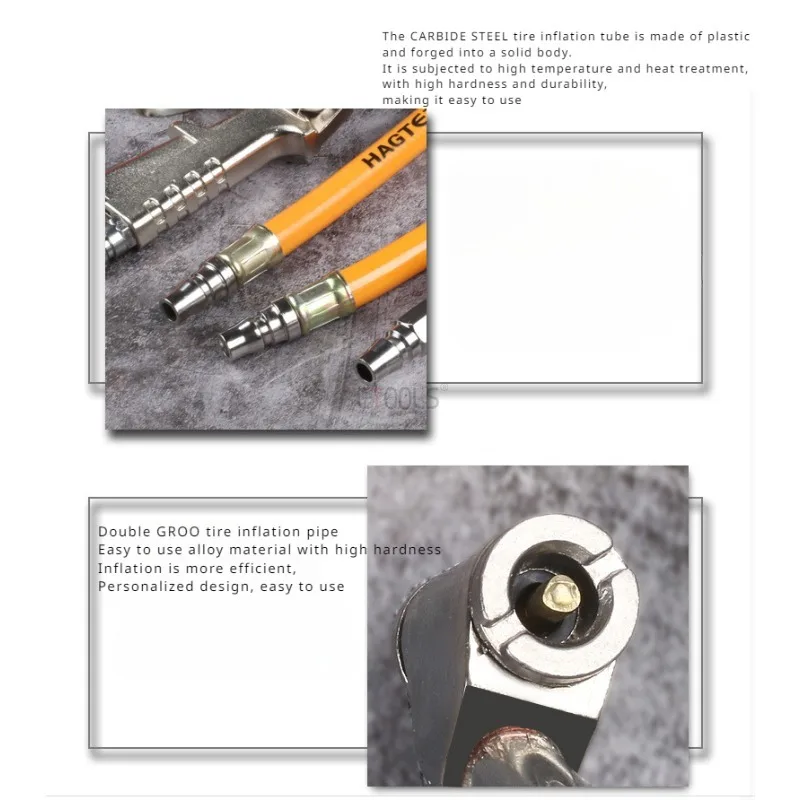 The CARBIDE STEEL tire inflation tube is made of plastic and forged into a solid body.
It is subjected to high temperature and heat treatment, with high hardness and durability, making it easy to use

HAGTE

TOOLS

Double GROO tire inflation pipe
Easy to use alloy material with high hardness
Inflation is more efficient,
Personalized design, easy to use