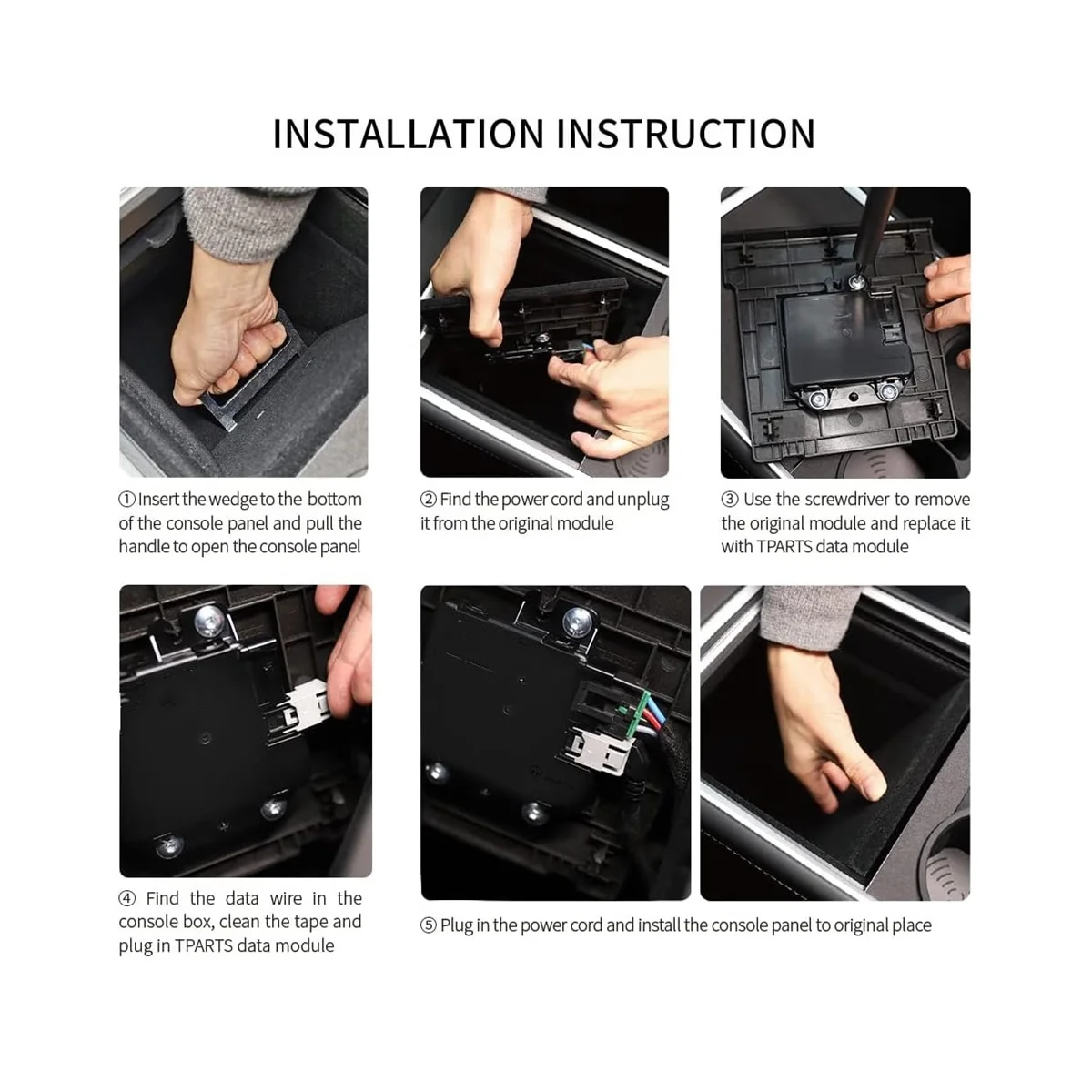 INSTALLATION INSTRUCTION

① Insert the wedge to the bottom of the console panel and pull the handle to open the console panel

② Find the power cord and unplug it from the original module

③ Use the screwdriver to remove the original module and replace it with TPARTS data module

④ Find the data wire in the console box, clean the tape and plug in TPARTS data module

⑤ Plug in the power cord and install the console panel to original place