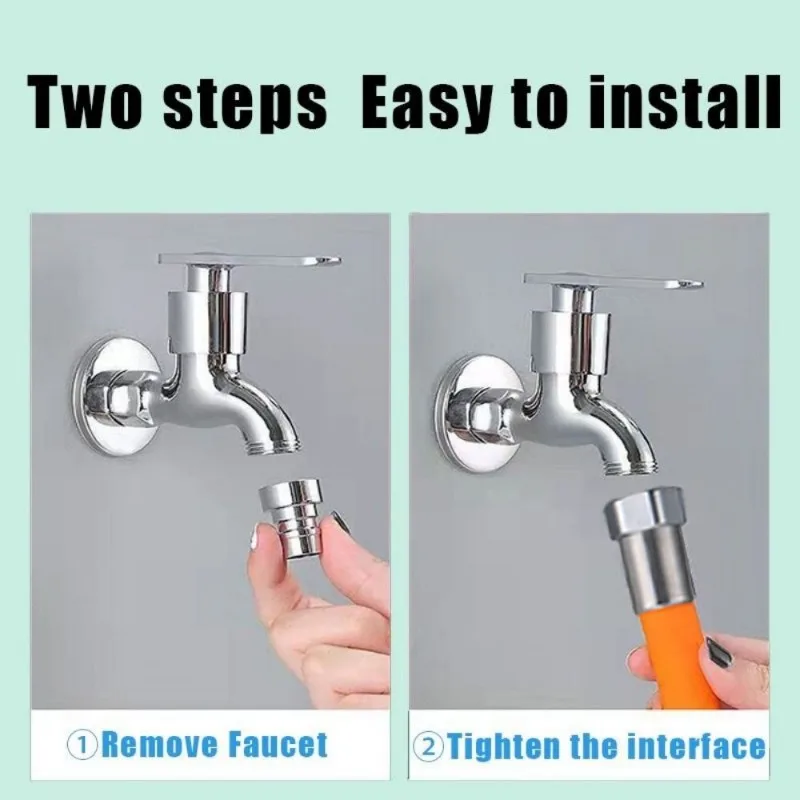 Two steps  Easy to install

①Remove Faucet

②Tighten the interface