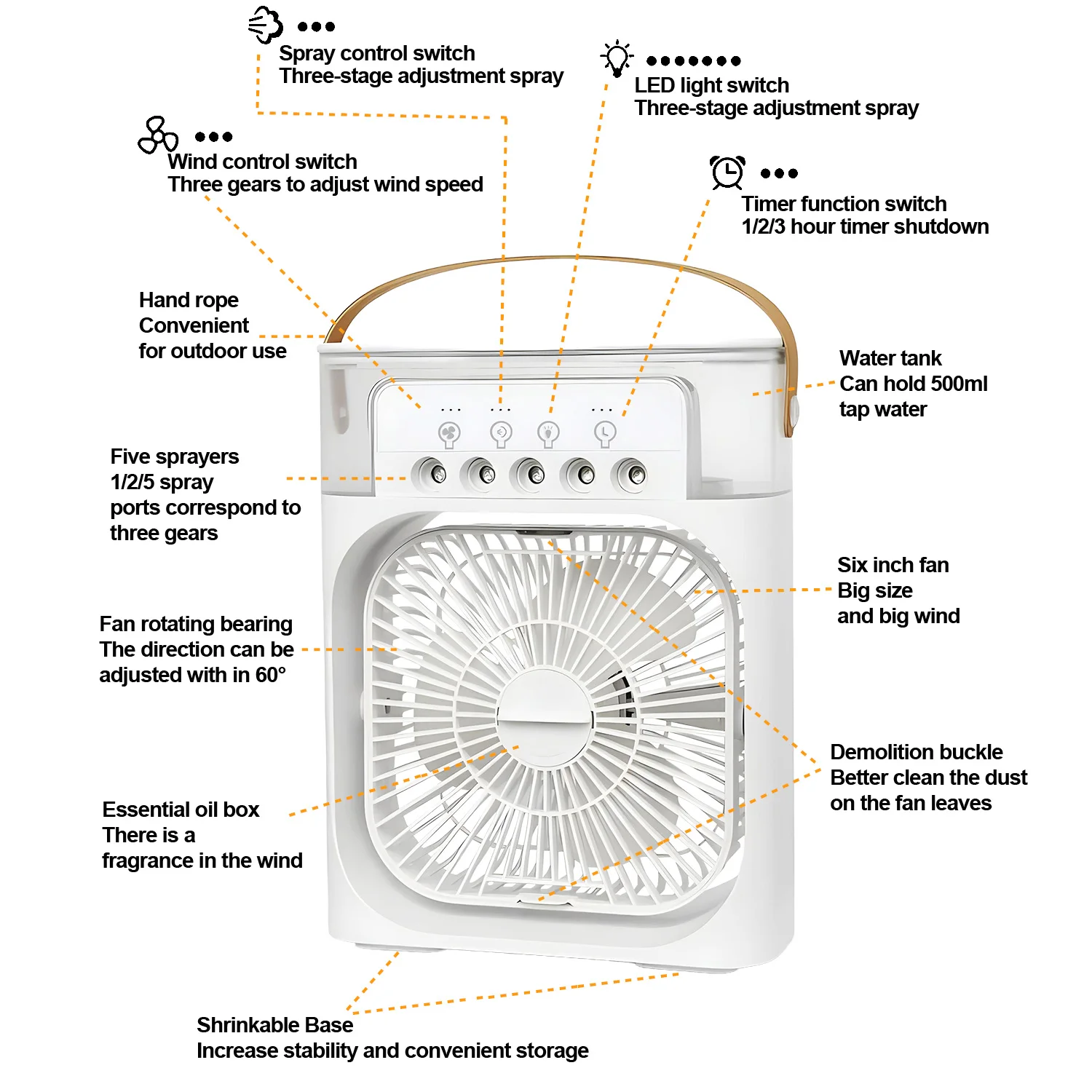 Spray control switch
Three-stage adjustment spray

LED light switch
Three-stage adjustment spray

Wind control switch
Three gears to adjust wind speed

Timer function switch
1/2/3 hour timer shutdown

Hand rope
Convenient
for outdoor use

Water tank
Can hold 500ml
tap water

Five sprayers
1/2/5 spray
ports correspond to
three gears

Six inch fan
Big size
and big wind

Fan rotating bearing
The direction can be
adjusted with in 60°

Demolition buckle
Better clean the dust
on the fan leaves

Essential oil box
There is a
fragrance in the wind

Shrinkable Base
Increase stability and convenient storage