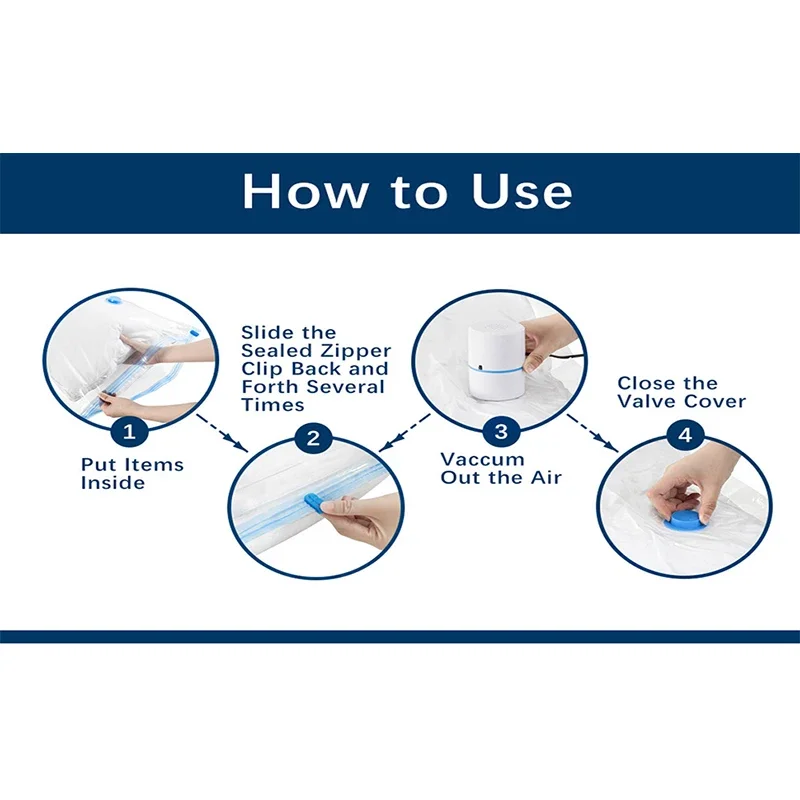 How to Use

1
Put Items Inside

Slide the Sealed Zipper Clip Back and Forth Several Times
2

3
Vaccum Out the Air

Close the Valve Cover
4