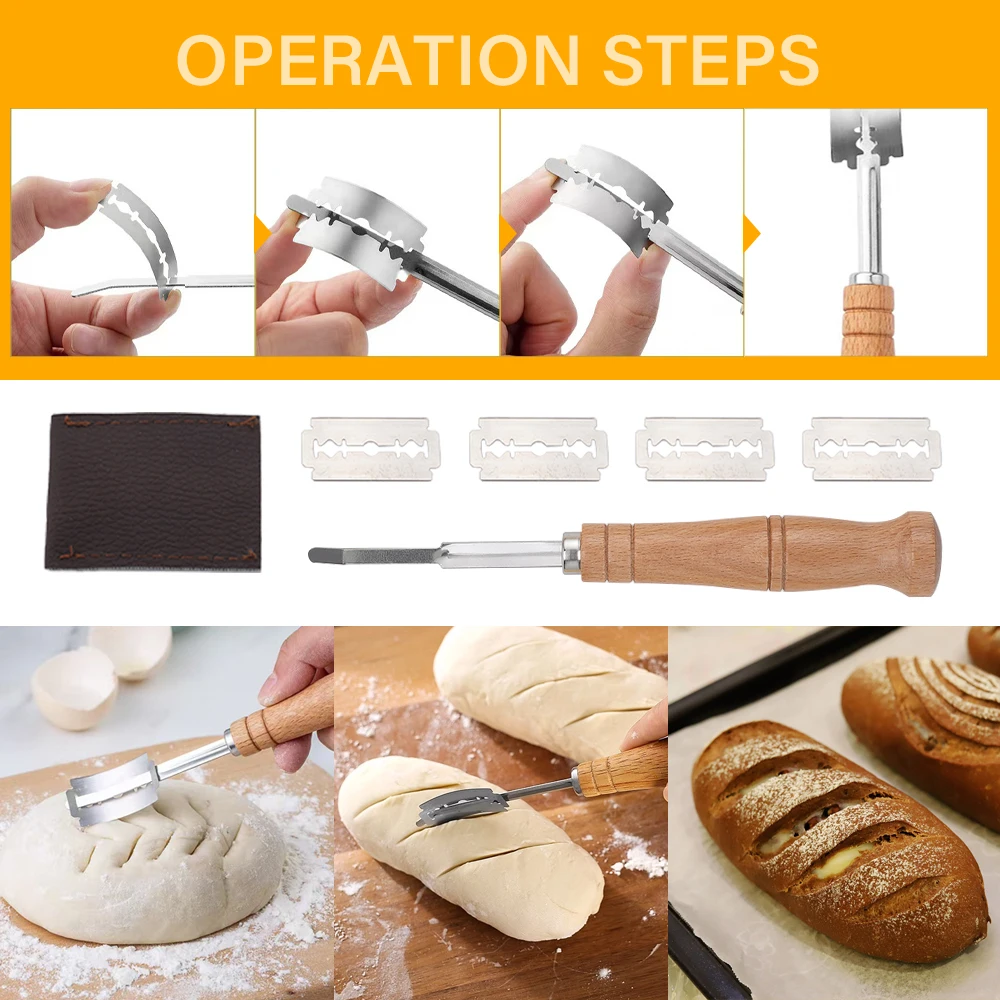 OPERATION STEPS