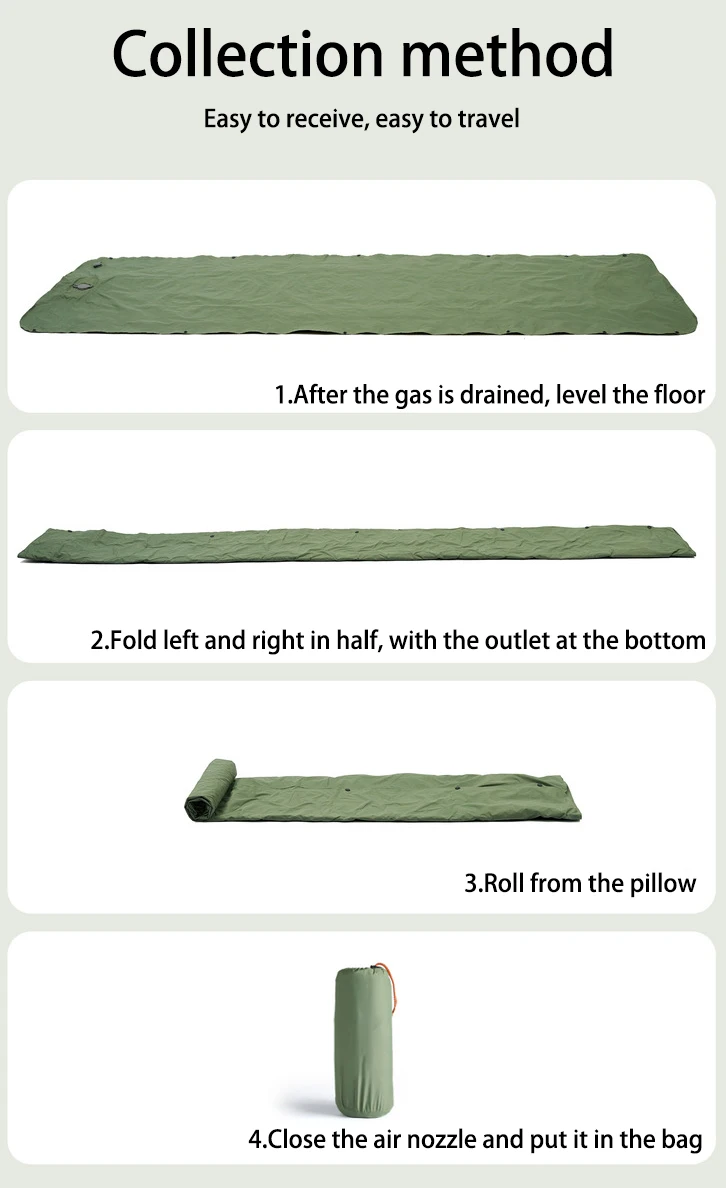 Collection method

Easy to receive, easy to travel

1.After the gas is drained, level the floor

2.Fold left and right in half, with the outlet at the bottom

3.Roll from the pillow

4.Close the air nozzle and put it in the bag