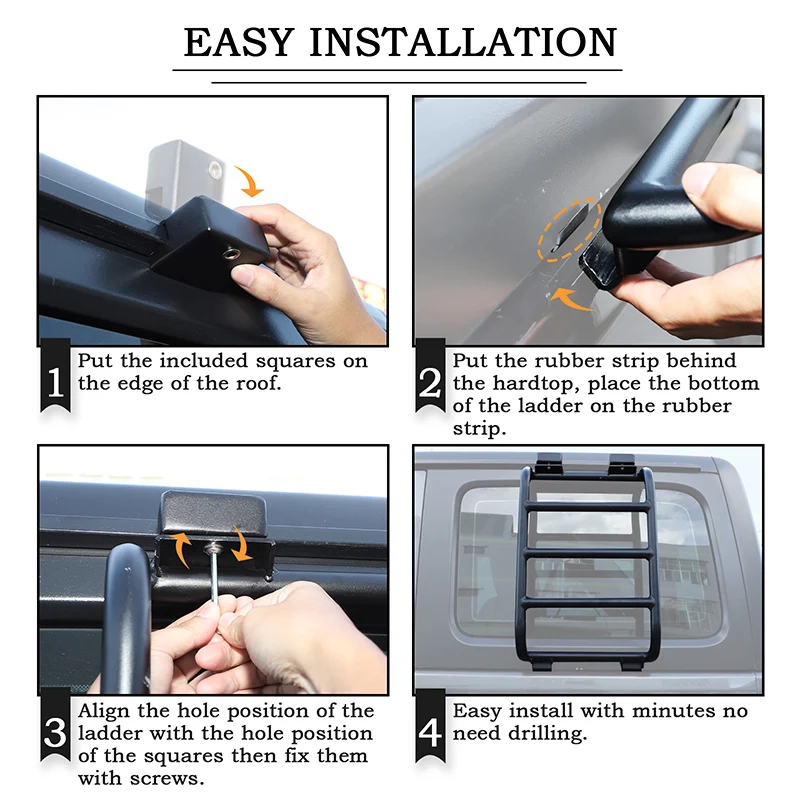 EASY INSTALLATION

1 Put the included squares on the edge of the roof.

2 Put the rubber strip behind the hardtop, place the bottom of the ladder on the rubber strip.

3 Align the hole position of the ladder with the hole position of the squares then fix them with screws.

4 Easy install with minutes no need drilling.