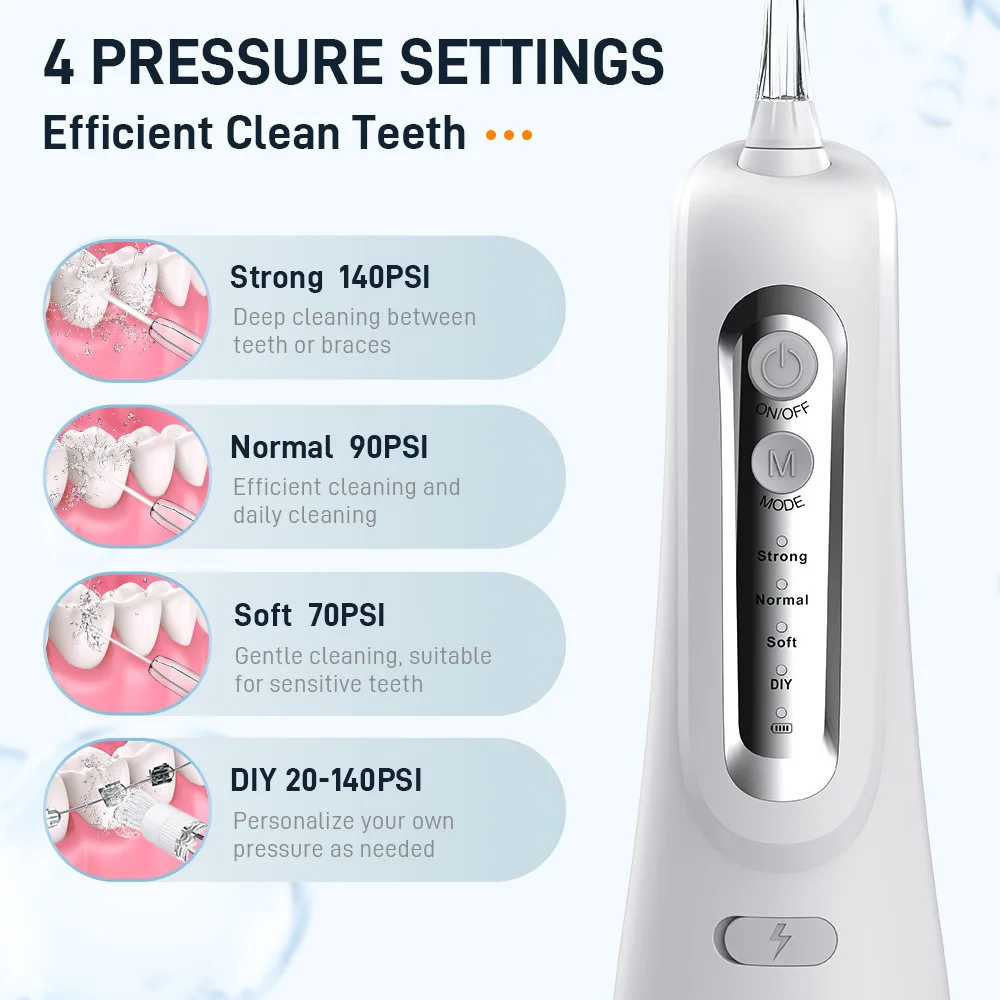 4 PRESSURE SETTINGS
Efficient Clean Teeth

Strong 140PSI
Deep cleaning between teeth or braces

Normal 90PSI
Efficient cleaning and daily cleaning

Soft 70PSI
Gentle cleaning, suitable for sensitive teeth

DIY 20-140PSI
Personalize your own pressure as needed

ON/OFF
M
MODE
Strong
Normal
Soft
DIY