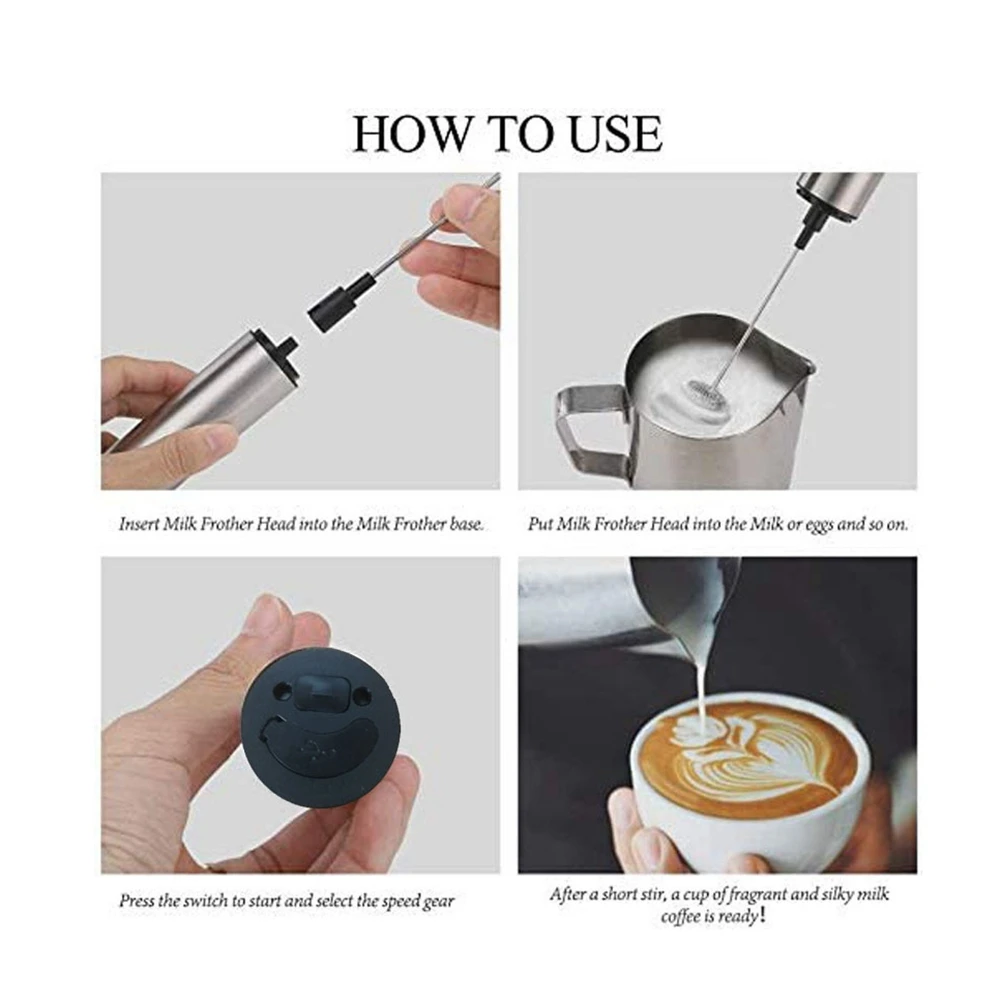 HOW TO USE

Insert Milk Frother Head into the Milk Frother base.

Put Milk Frother Head into the Milk or eggs and so on.

Press the switch to start and select the speed gear

After a short stir, a cup of fragrant and silky milk coffee is ready!