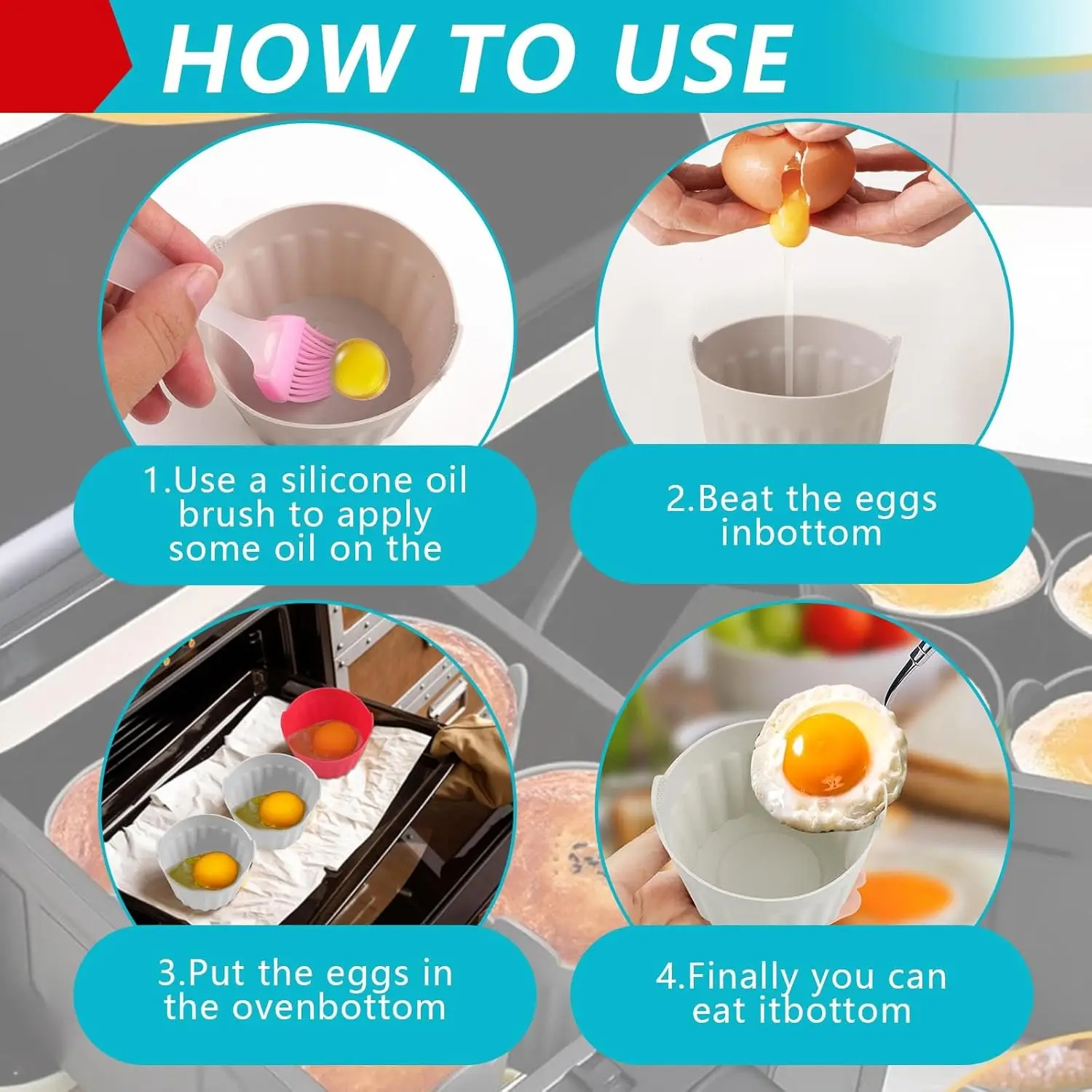 HOW TO USE

1.Use a silicone oil brush to apply some oil on the

2.Beat the eggs inbottom

3.Put the eggs in the ovenbottom

4.Finally you can eat itbottom