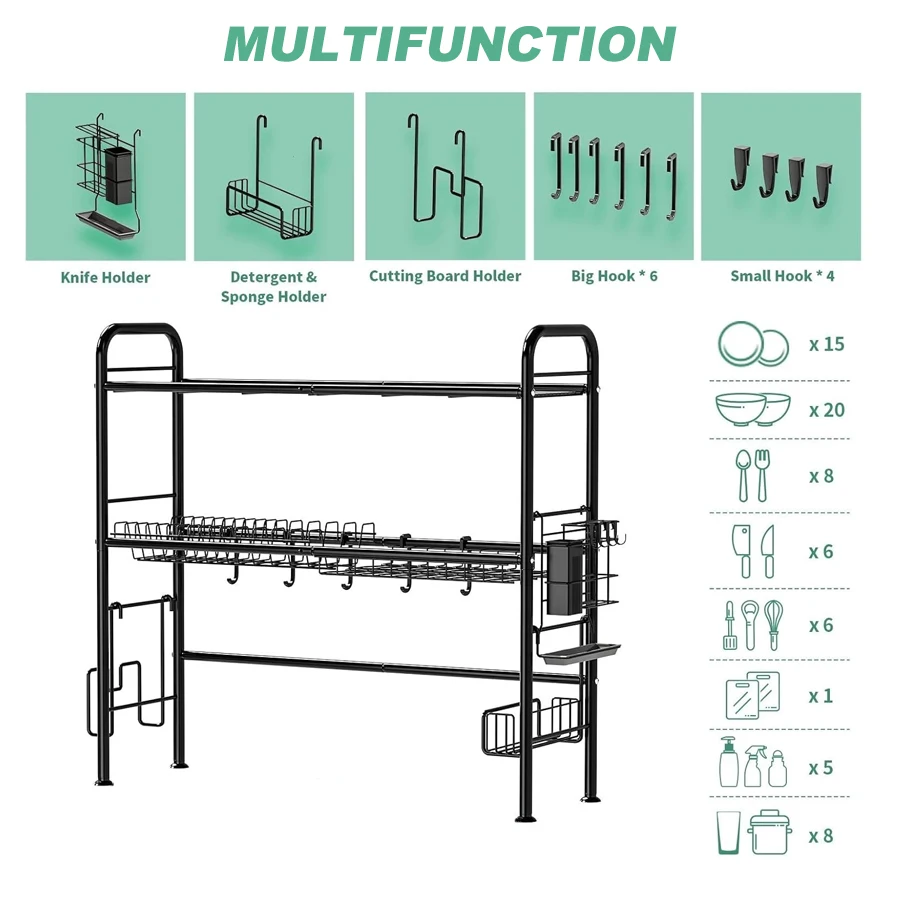 MULTIFUNCTION

Knife Holder

Detergent & Sponge Holder

Cutting Board Holder

Big Hook * 6

Small Hook * 4

x 15

x 20

x 8

x 6

x 6

x 1

x 5

x 8