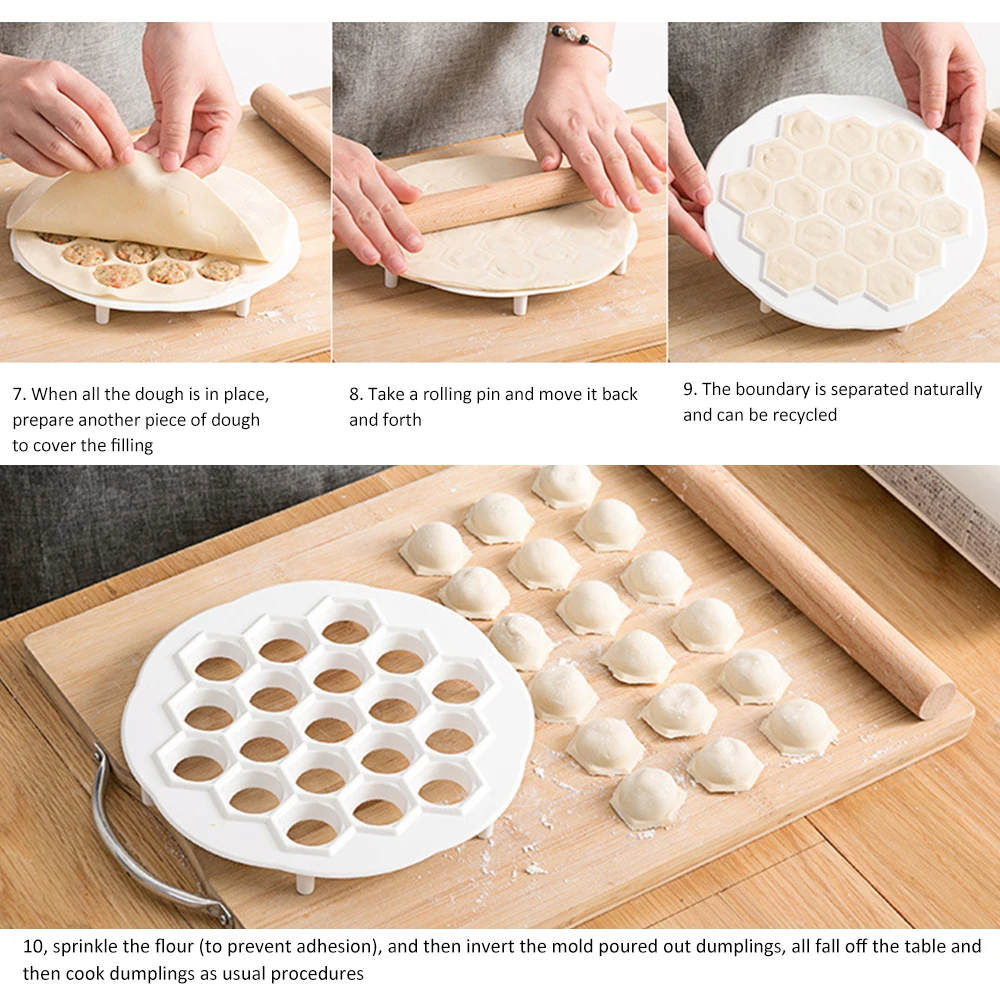 7. When all the dough is in place, prepare another piece of dough to cover the filling

8. Take a rolling pin and move it back and forth

9. The boundary is separated naturally and can be recycled

10, sprinkle the flour (to prevent adhesion), and then invert the mold poured out dumplings, all fall off the table and then cook dumplings as usual procedures