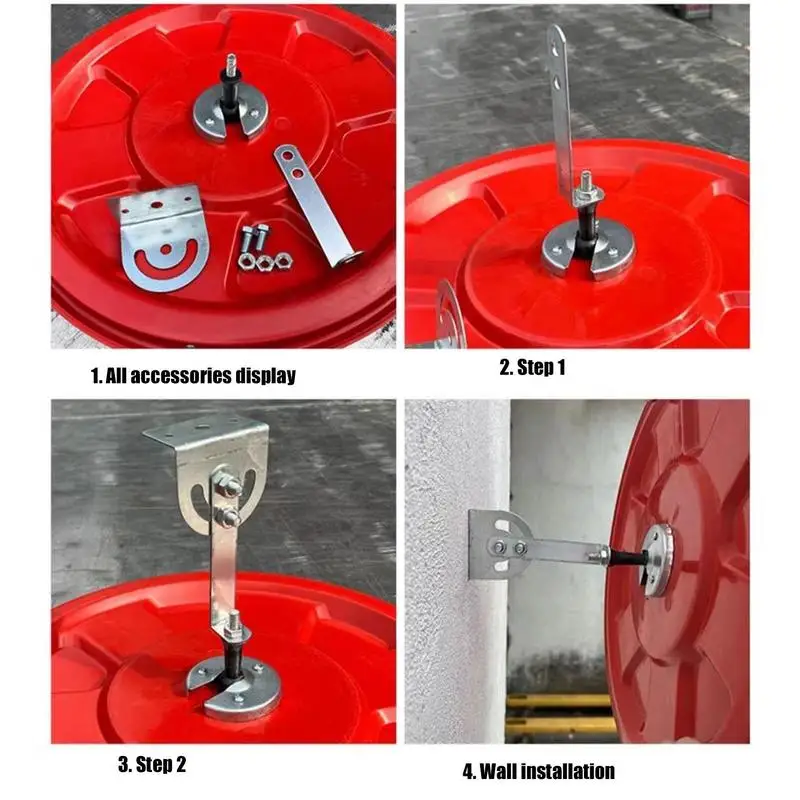 1. All accessories display

2. Step 1

3. Step 2

4. Wall installation