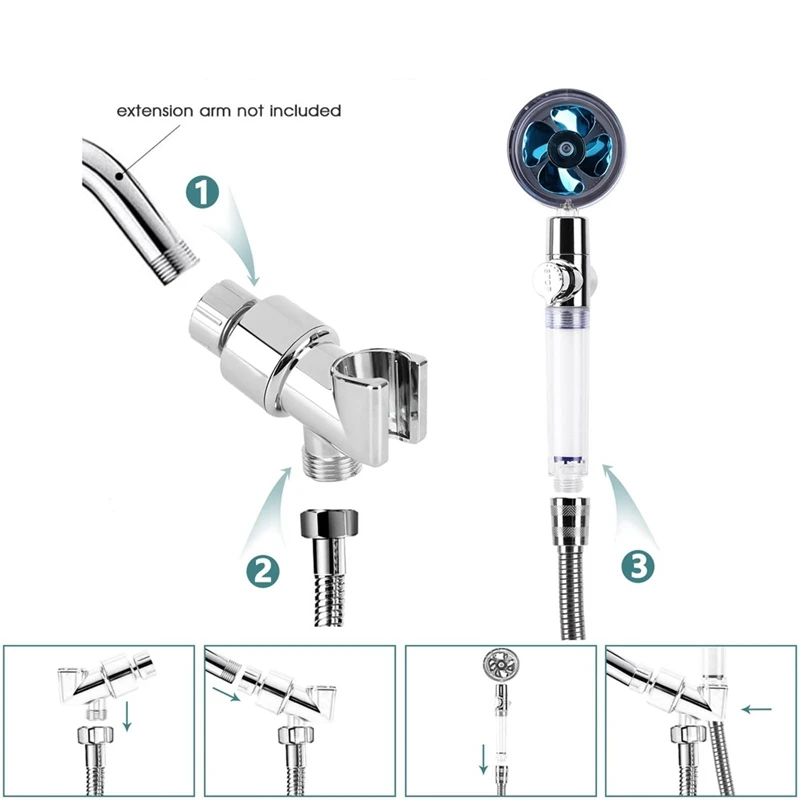 extension arm not included

1

2

3