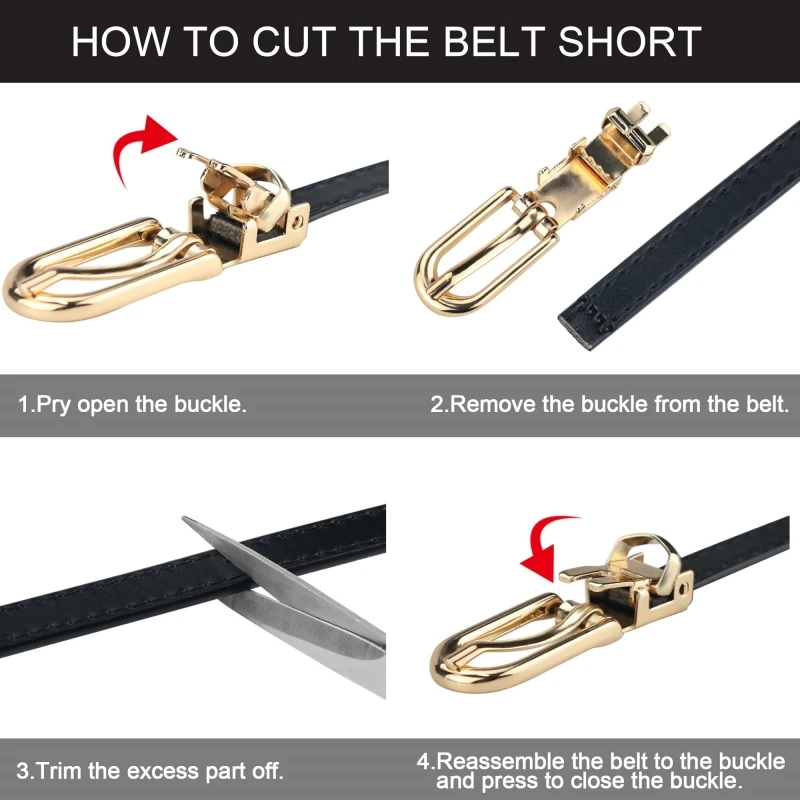 HOW TO CUT THE BELT SHORT

1.Pry open the buckle.

2.Remove the buckle from the belt.

3.Trim the excess part off.

4.Reassemble the belt to the buckle and press to close the buckle.