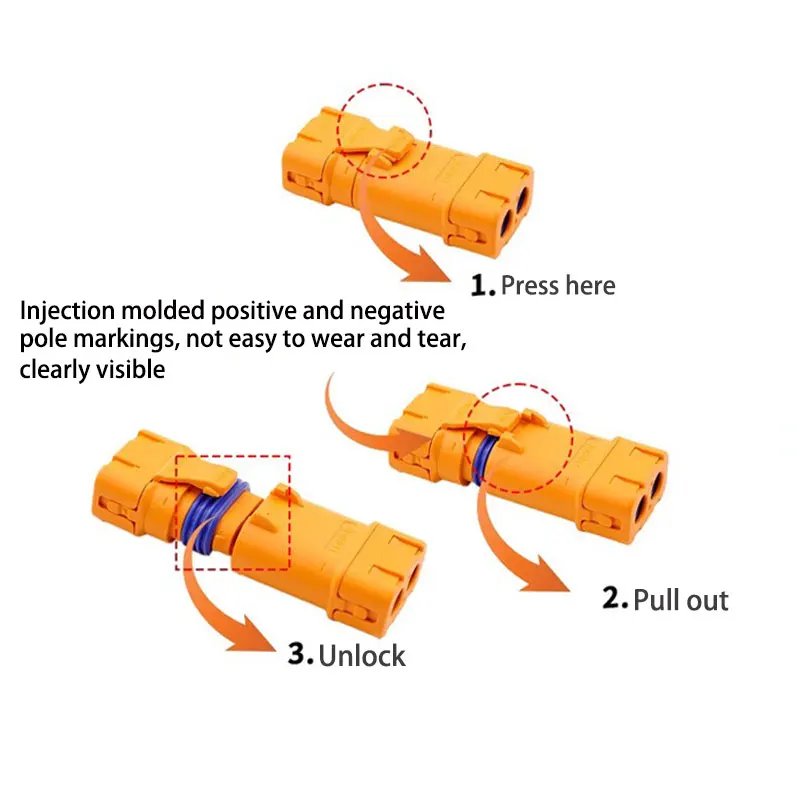 1. Press here

Injection molded positive and negative pole markings, not easy to wear and tear, clearly visible

2. Pull out

3. Unlock