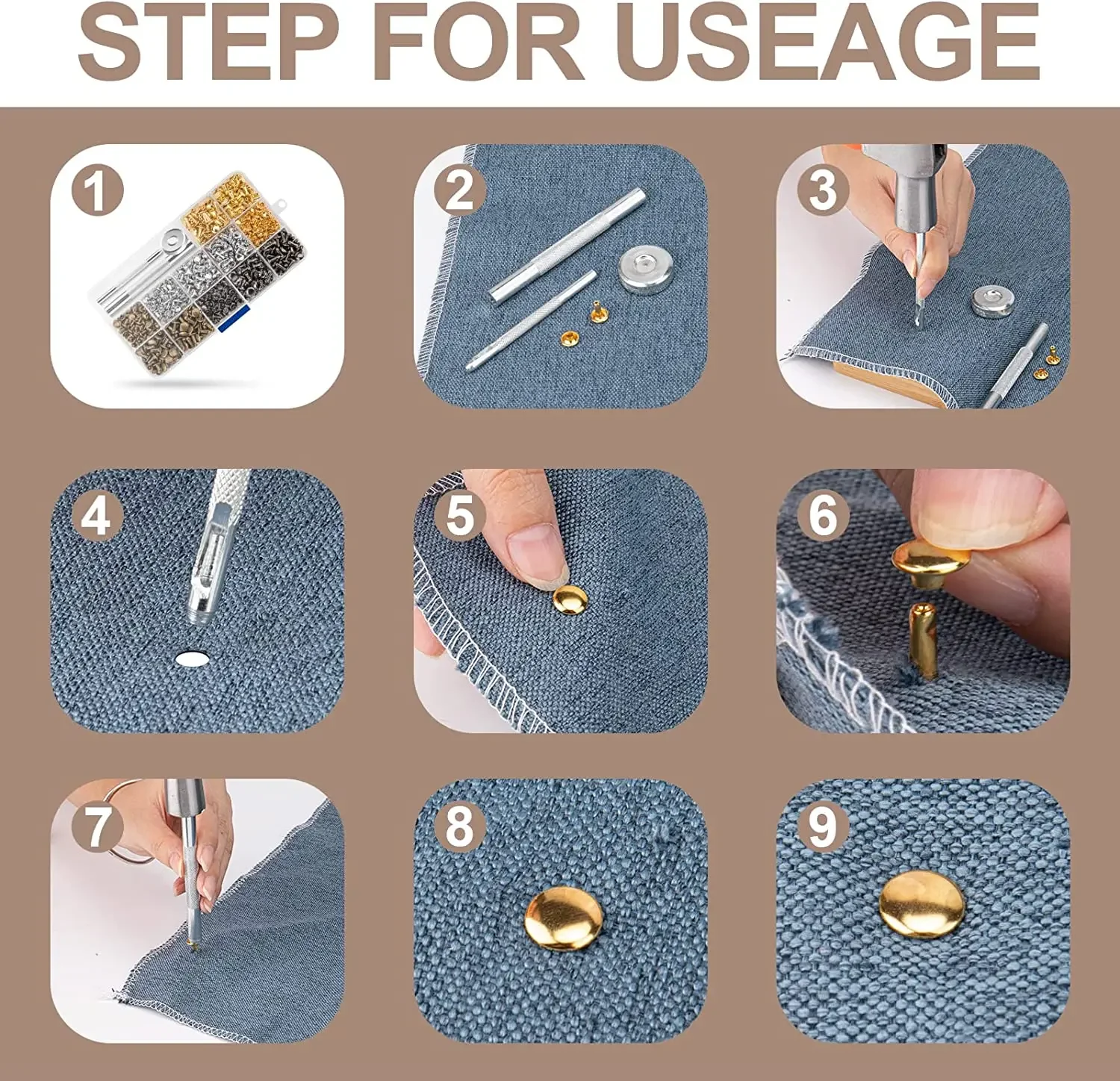 STEP FOR USEAGE

1

2

3

4

5

6

7

8

9