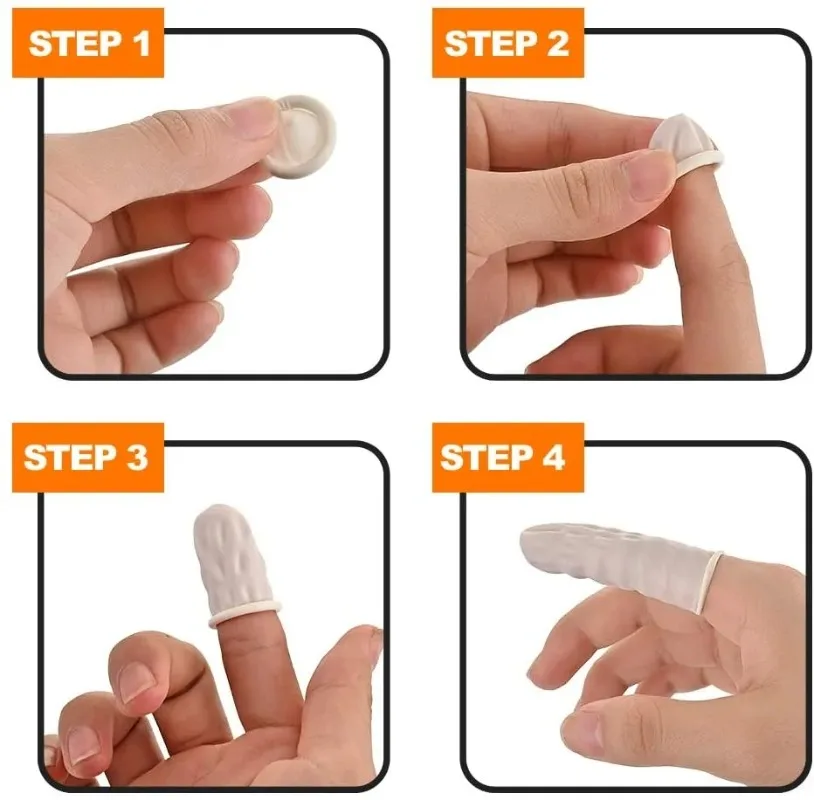 STEP 1

STEP 2

STEP 3

STEP 4