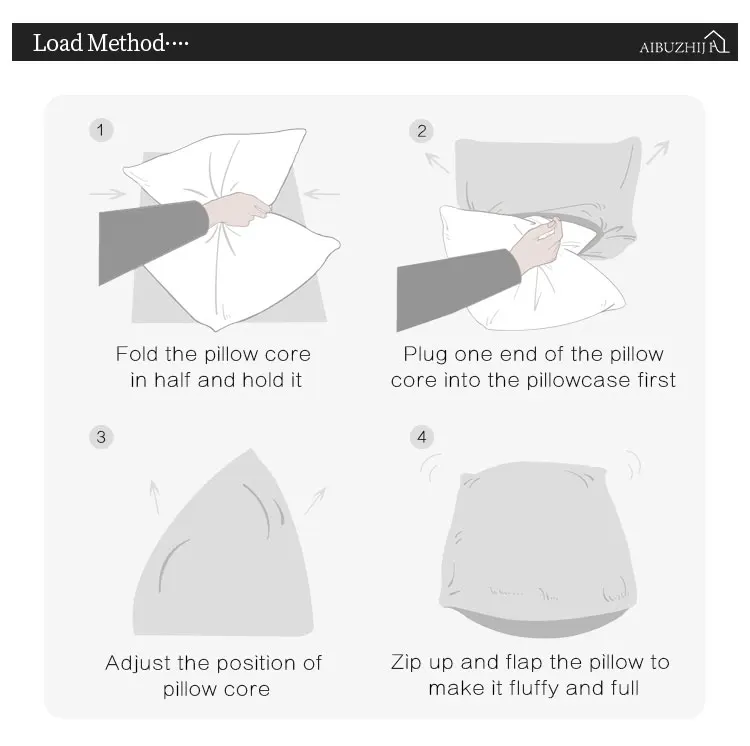 Load Method····

AIBUZHIJIA

1

Fold the pillow core in half and hold it

2

Plug one end of the pillow core into the pillowcase first

3

Adjust the position of pillow core

4

Zip up and flap the pillow to make it fluffy and full