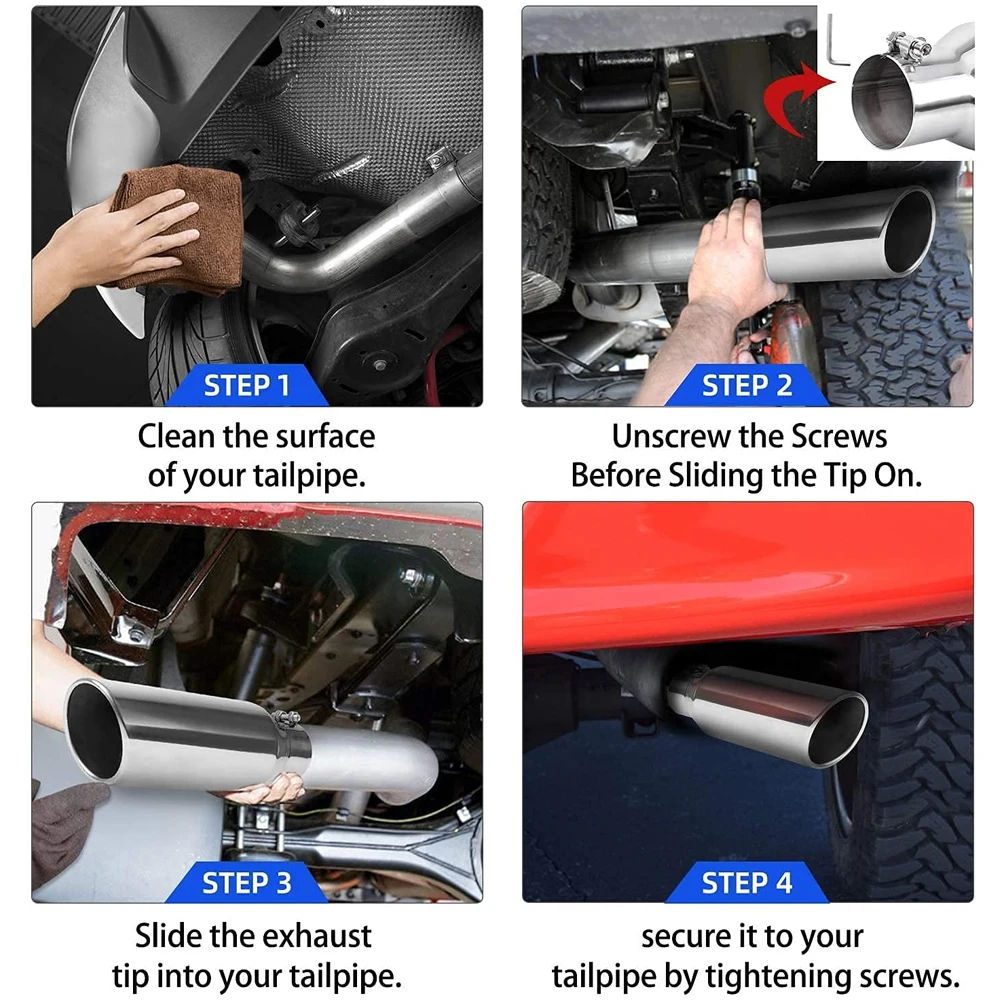 STEP 1

Clean the surface of your tailpipe.

STEP 2

Unscrew the Screws Before Sliding the Tip On.

STEP 3

Slide the exhaust tip into your tailpipe.

STEP 4

secure it to your tailpipe by tightening screws.