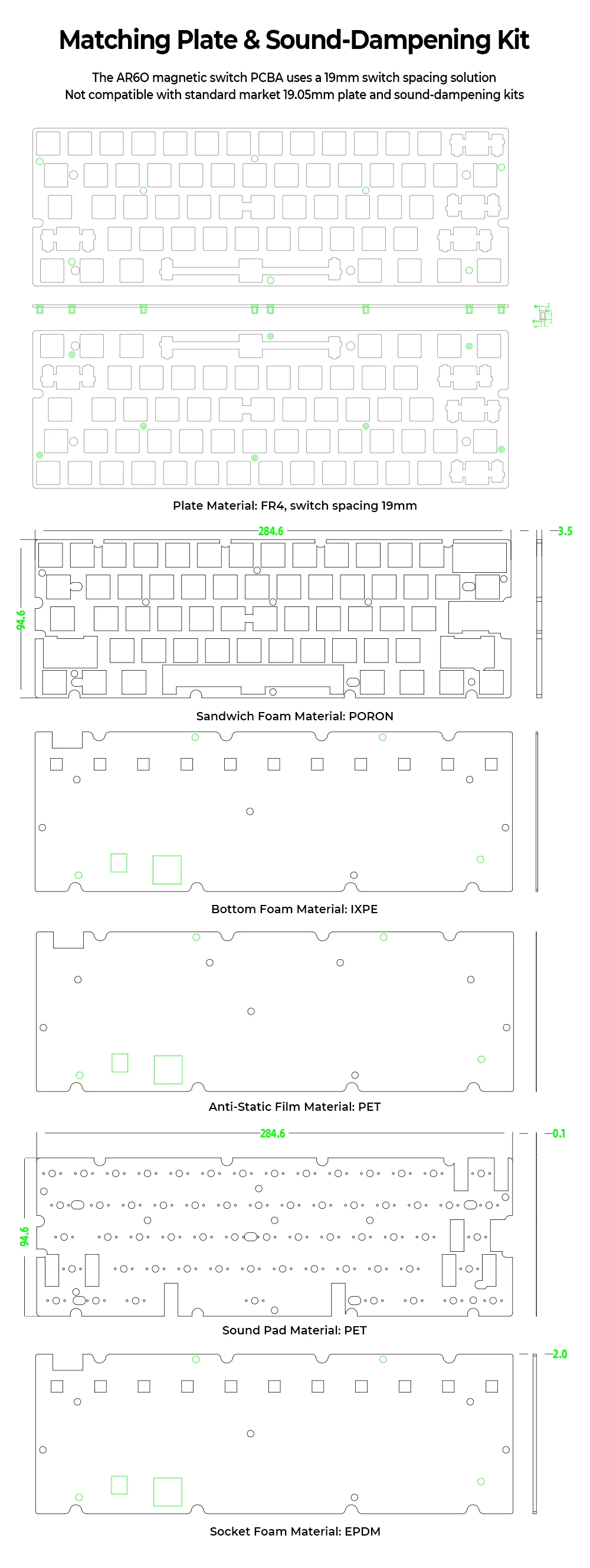 Matching Plate & Sound-Dampening Kit

The AR60 magnetic switch PCBA uses a 19mm switch spacing solution
Not compatible with standard market 19.05mm plate and sound-dampening kits

Plate Material: FR4, switch spacing 19mm

284.6
3.5
94.6

Sandwich Foam Material: PORON

Bottom Foam Material: IXPE

Anti-Static Film Material: PET

284.6
0.1
94.6

Sound Pad Material: PET

2.0

Socket Foam Material: EPDM