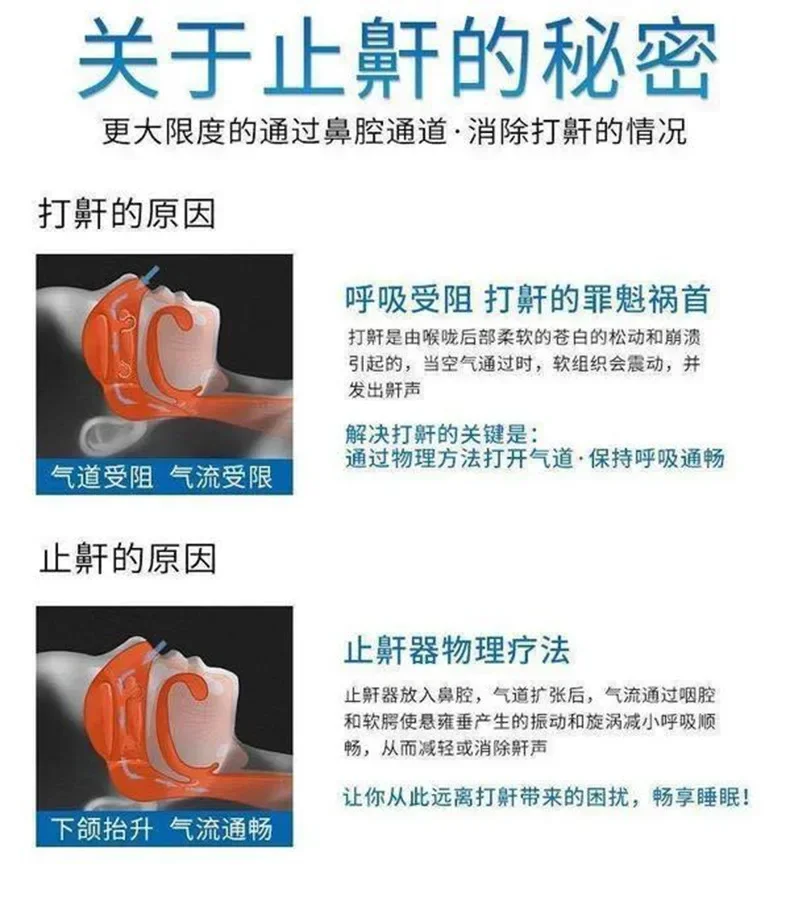 关于止鼾的秘密

更大限度的通过鼻腔通道·消除打鼾的情况

打鼾的原因

气道受阻 气流受限

呼吸受阻 打鼾的罪魁祸首

打鼾是由喉咙后部柔软的苍白的松动和崩溃引起的，当空气通过时，软组织会震动，并发出鼾声

解决打鼾的关键是：
通过物理方法打开气道·保持呼吸通畅

止鼾的原因

下颌抬升 气流通畅

止鼾器物理疗法

止鼾器放入鼻腔，气道扩张后，气流通过咽腔和软腭使悬雍垂产生的振动和旋涡减小呼吸顺畅，从而减轻或消除鼾声

让你从此远离打鼾带来的困扰，畅享睡眠！