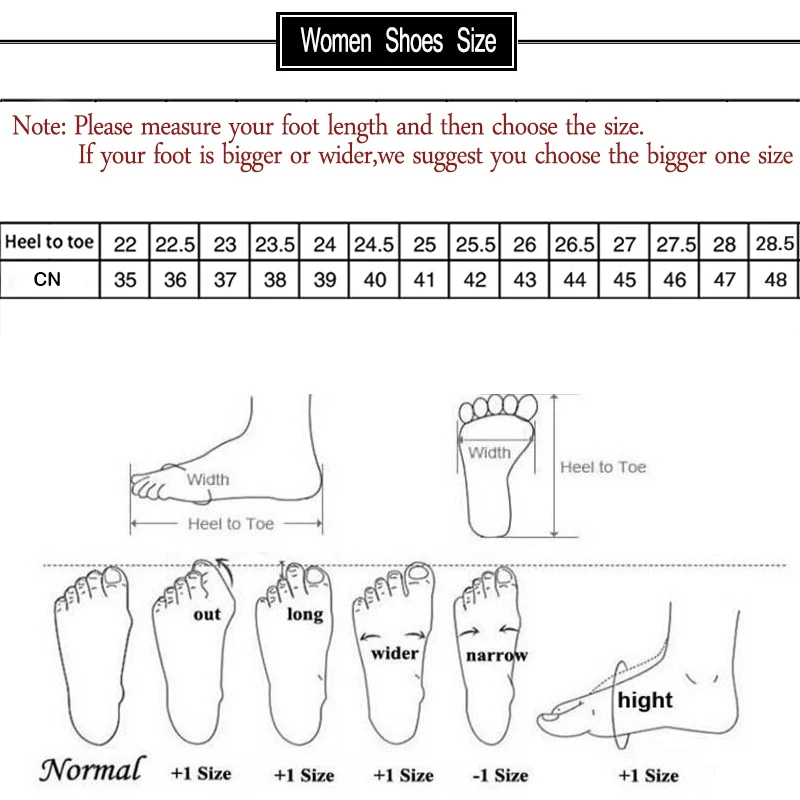 Women Shoes Size

Note: Please measure your foot length and then choose the size.
If your foot is bigger or wider,we suggest you choose the bigger one size

| Heel to toe | 22 | 22.5 | 23 | 23.5 | 24 | 24.5 | 25 | 25.5 | 26 | 26.5 | 27 | 27.5 | 28 | 28.5 |
|---|---|---|---|---|---|---|---|---|---|---|---|---|---|---|
| CN | 35 | 36 | 37 | 38 | 39 | 40 | 41 | 42 | 43 | 44 | 45 | 46 | 47 | 48 |

Width
Heel to Toe
Width
Heel to Toe

out
long
wider
narrow
hight

Normal +1 Size +1 Size +1 Size -1 Size +1 Size