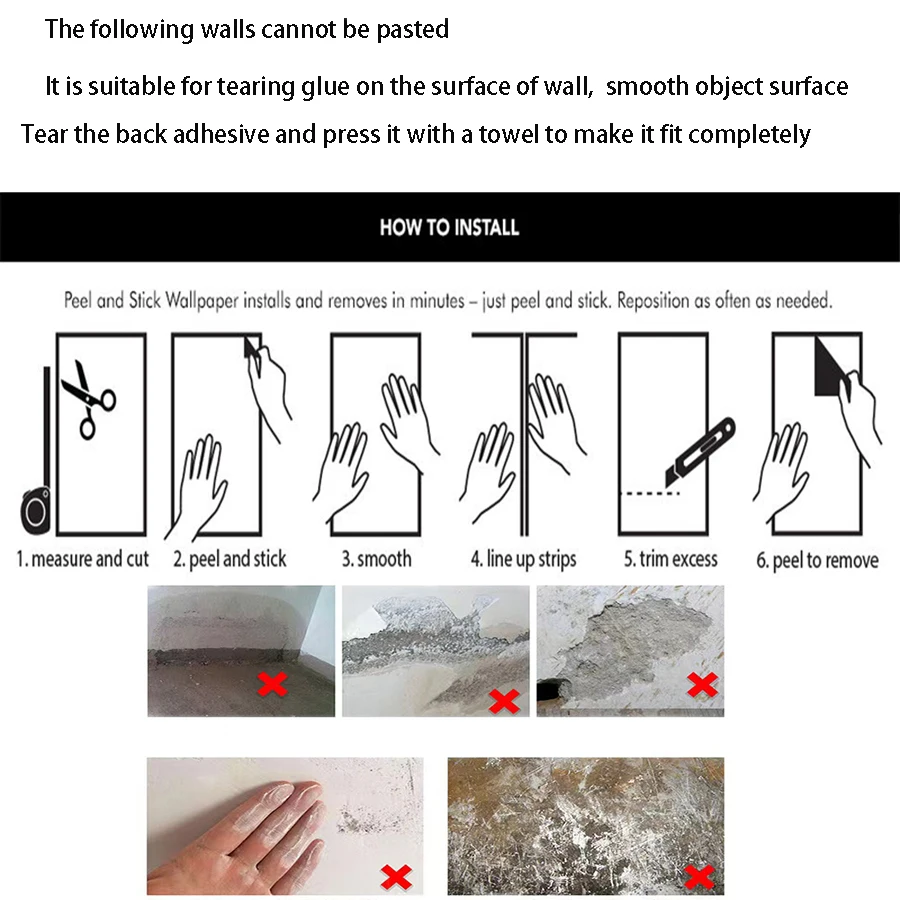 The following walls cannot be pasted

It is suitable for tearing glue on the surface of wall, smooth object surface

Tear the back adhesive and press it with a towel to make it fit completely

HOW TO INSTALL

Peel and Stick Wallpaper installs and removes in minutes – just peel and stick. Reposition as often as needed.

1. measure and cut
2. peel and stick
3. smooth
4. line up strips
5. trim excess
6. peel to remove