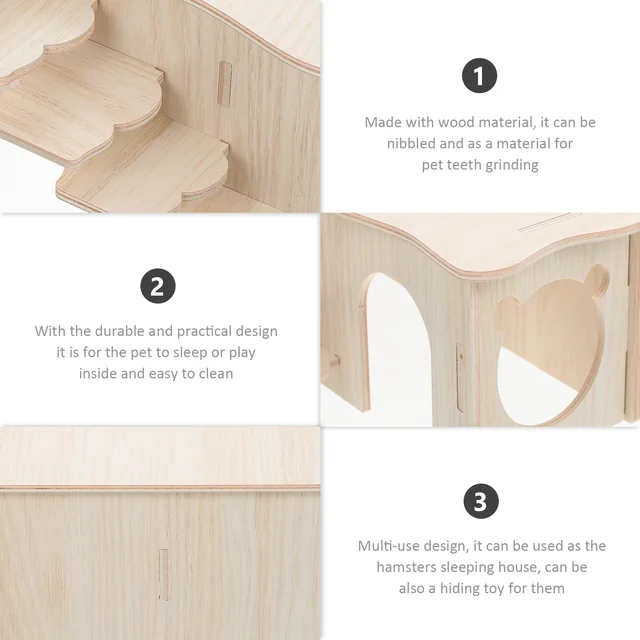 1

Made with wood material, it can be nibbled and as a material for pet teeth grinding

2

With the durable and practical design it is for the pet to sleep or play inside and easy to clean

3

Multi-use design, it can be used as the hamsters sleeping house, can be also a hiding toy for them