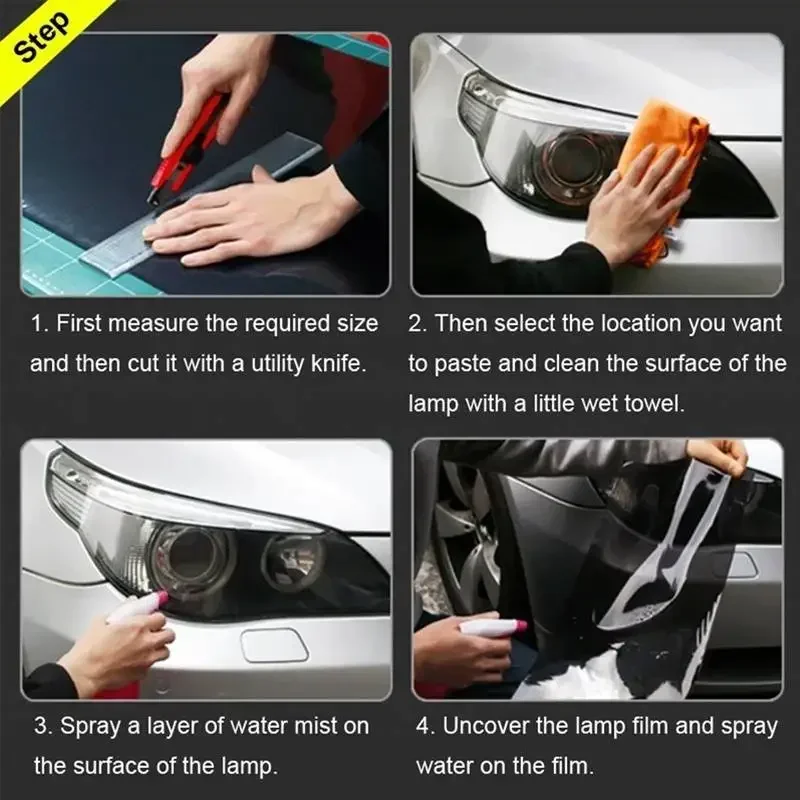 Step

1. First measure the required size and then cut it with a utility knife.

2. Then select the location you want to paste and clean the surface of the lamp with a little wet towel.

3. Spray a layer of water mist on the surface of the lamp.

4. Uncover the lamp film and spray water on the film.