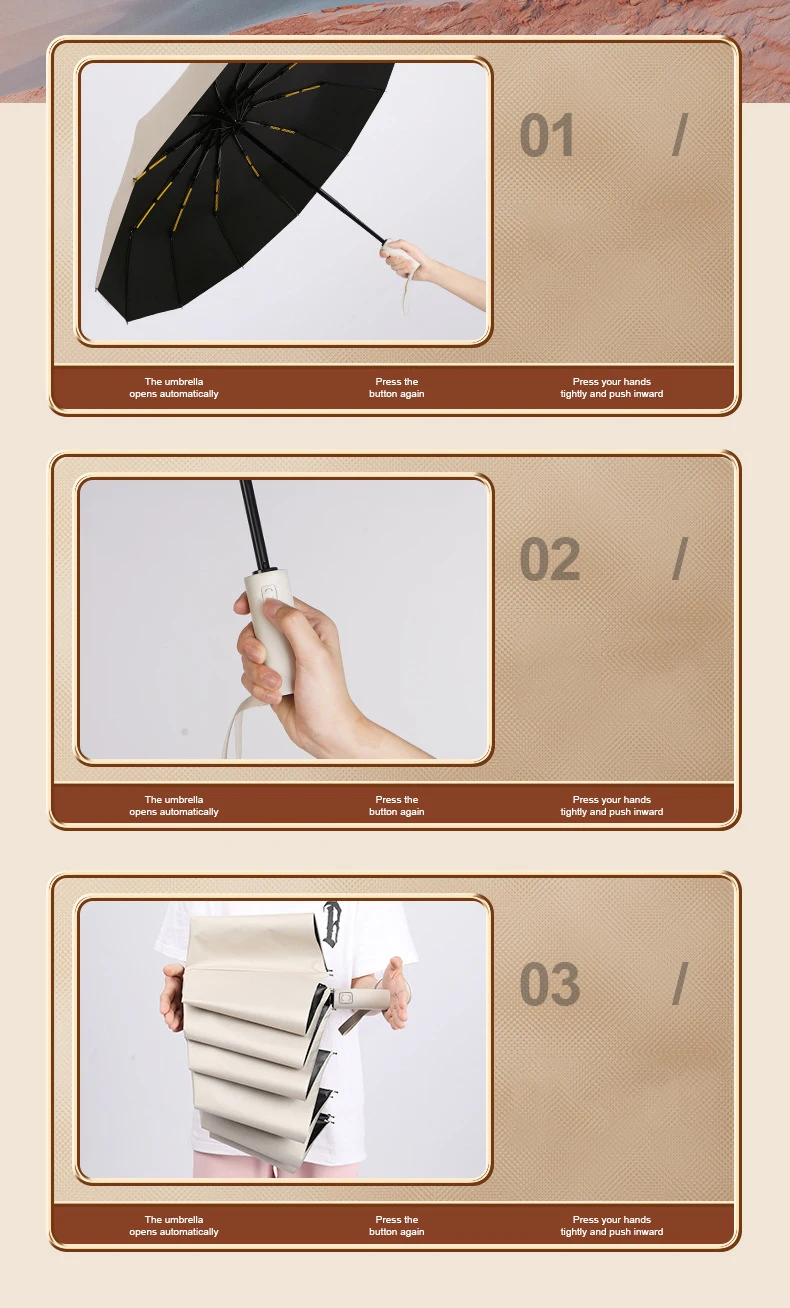 01 /

The umbrella opens automatically

Press the button again

Press your hands tightly and push inward

02 /

The umbrella opens automatically

Press the button again

Press your hands tightly and push inward

03 /

The umbrella opens automatically

Press the button again

Press your hands tightly and push inward