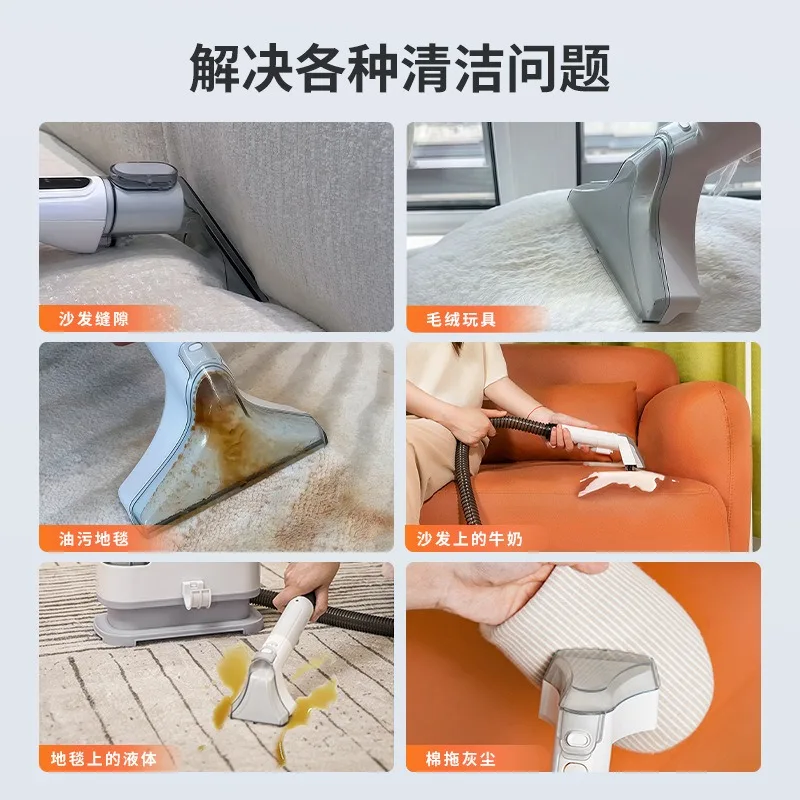 解决各种清洁问题

沙发缝隙

毛绒玩具

油污地毯

沙发上的牛奶

地毯上的液体

棉拖灰尘