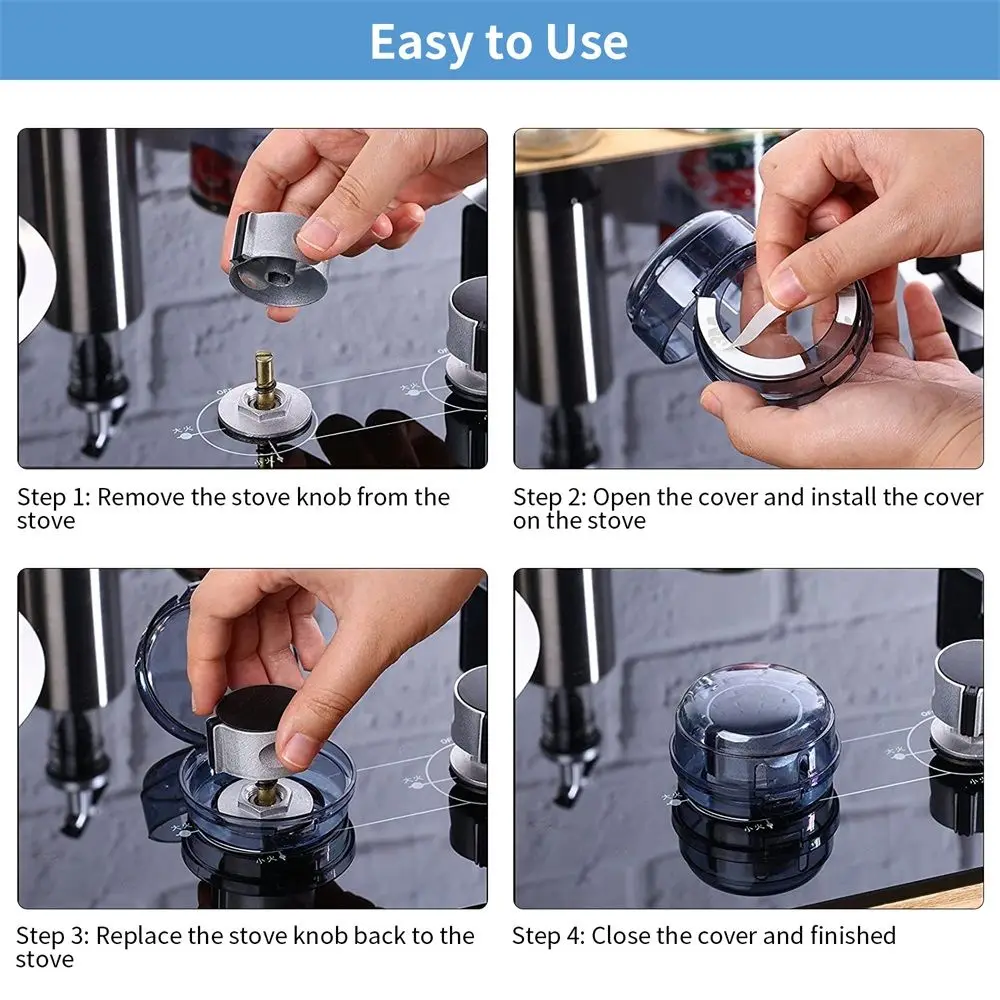 Easy to Use

Step 1: Remove the stove knob from the stove

Step 2: Open the cover and install the cover on the stove

Step 3: Replace the stove knob back to the stove

Step 4: Close the cover and finished