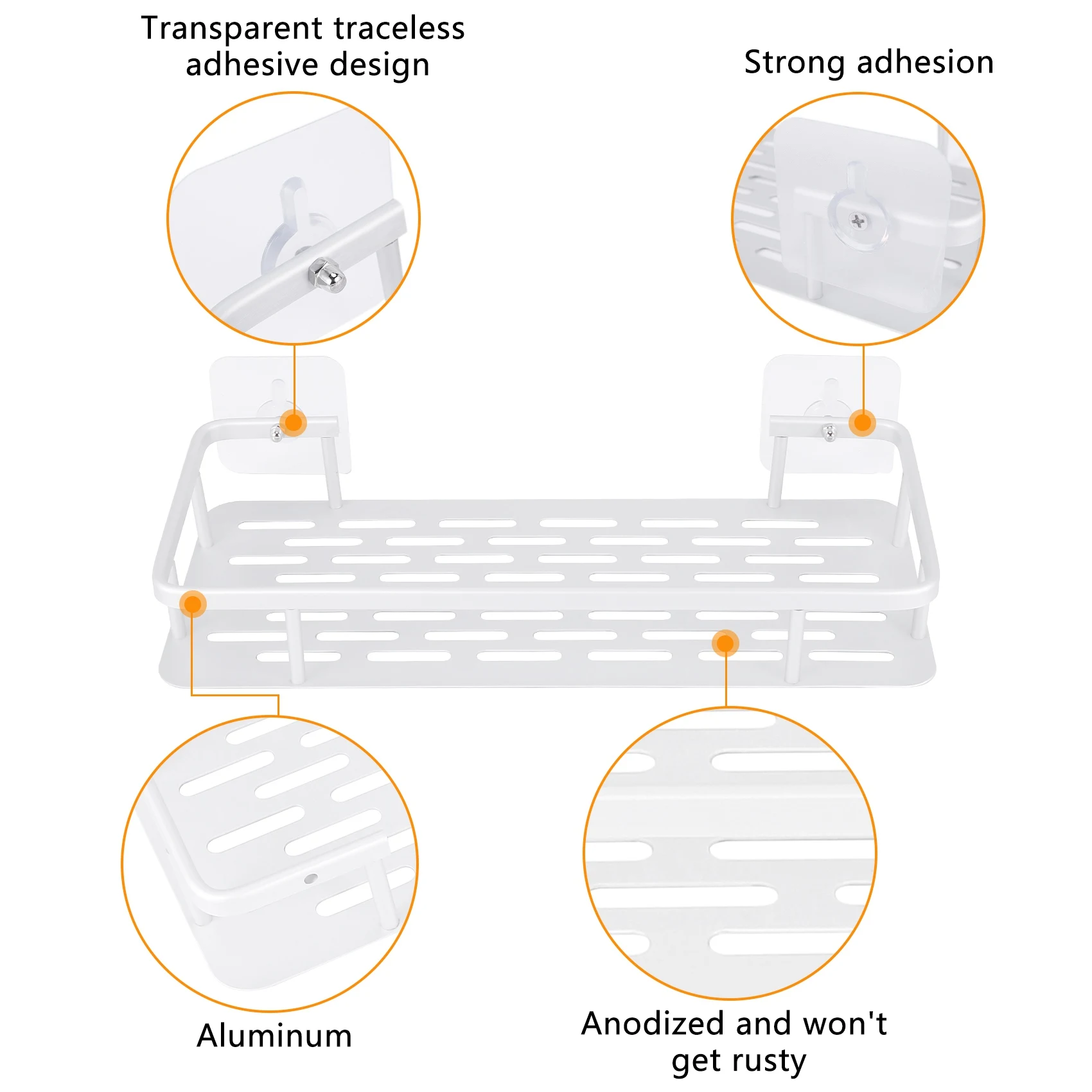 Transparent traceless adhesive design

Strong adhesion

Aluminum

Anodized and won't get rusty