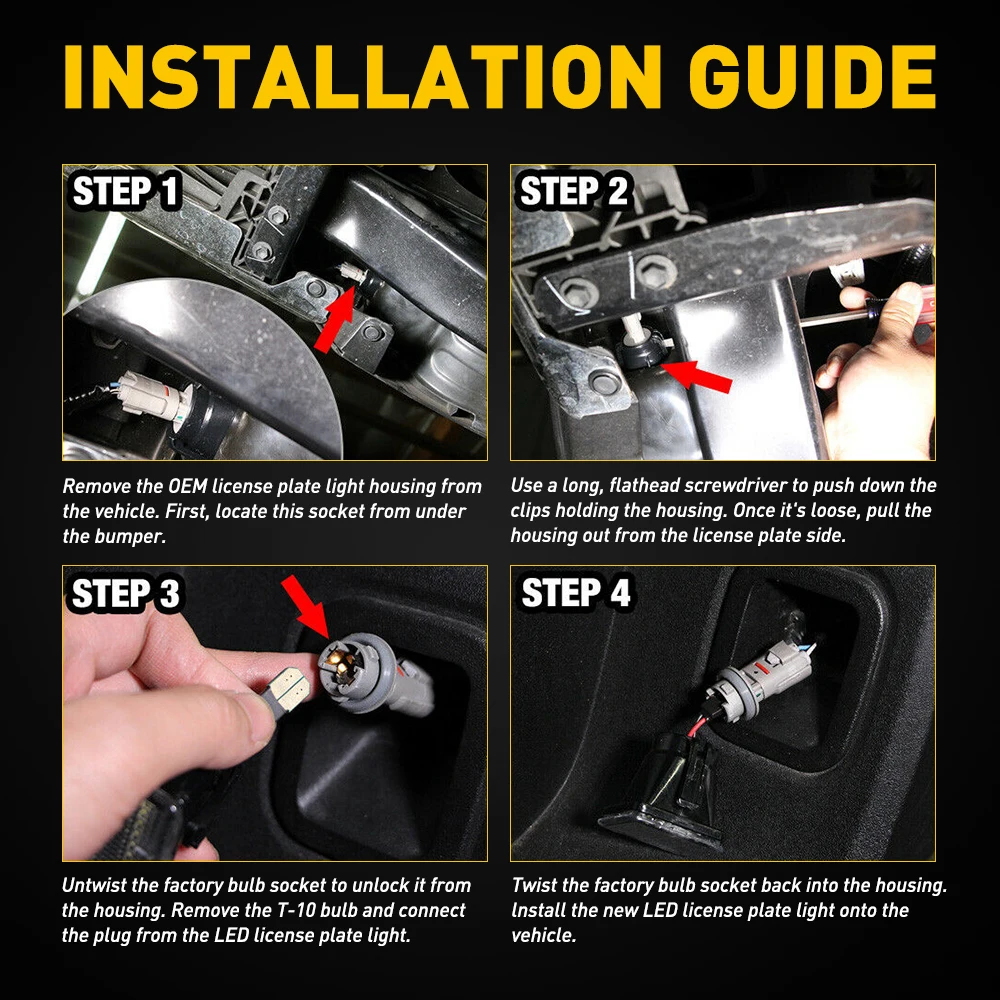 INSTALLATION GUIDE

STEP 1

Remove the OEM license plate light housing from the vehicle. First, locate this socket from under the bumper.

STEP 2

Use a long, flathead screwdriver to push down the clips holding the housing. Once it's loose, pull the housing out from the license plate side.

STEP 3

Untwist the factory bulb socket to unlock it from the housing. Remove the T-10 bulb and connect the plug from the LED license plate light.

STEP 4

Twist the factory bulb socket back into the housing. Install the new LED license plate light onto the vehicle.