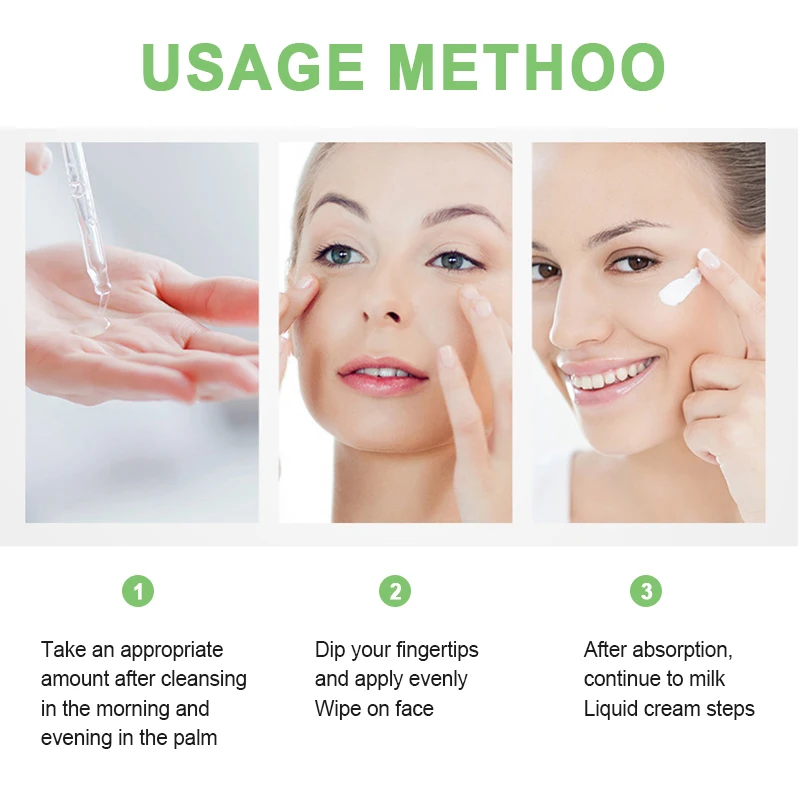 USAGE METHOO

1

Take an appropriate amount after cleansing in the morning and evening in the palm

2

Dip your fingertips and apply evenly Wipe on face

3

After absorption, continue to milk Liquid cream steps