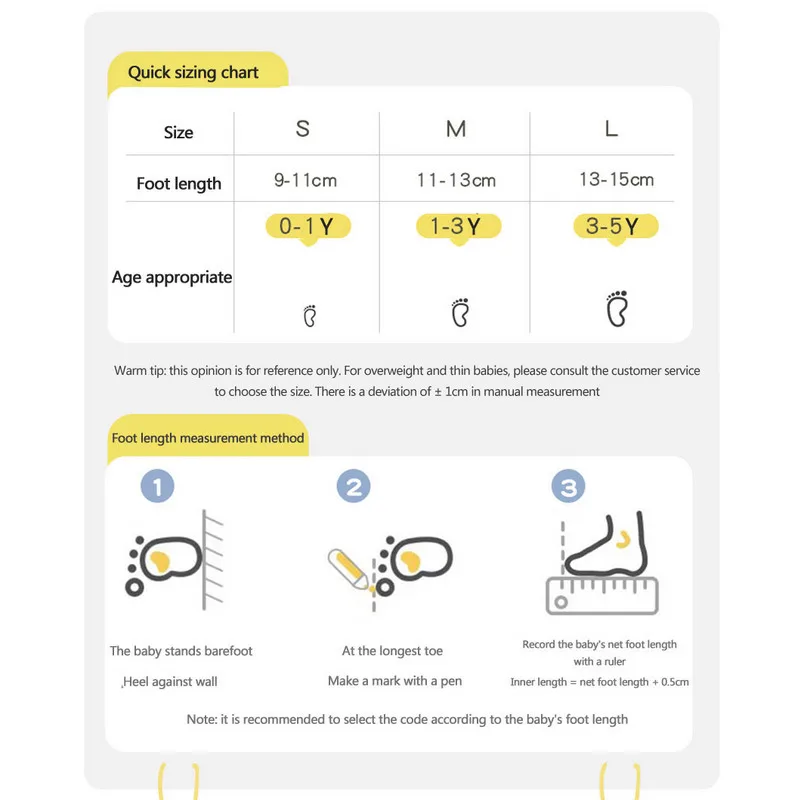 Quick sizing chart

| Size | S | M | L |
|---|---|---|---|
| Foot length | 9-11cm | 11-13cm | 13-15cm |
| Age appropriate | 0-1Y | 1-3Y | 3-5Y |

Warm tip: this opinion is for reference only. For overweight and thin babies, please consult the customer service to choose the size. There is a deviation of ± 1cm in manual measurement

Foot length measurement method

1

The baby stands barefoot

,Heel against wall

2

At the longest toe

Make a mark with a pen

3

Record the baby's net foot length with a ruler

Inner length = net foot length + 0.5cm

Note: it is recommended to select the code according to the baby's foot length