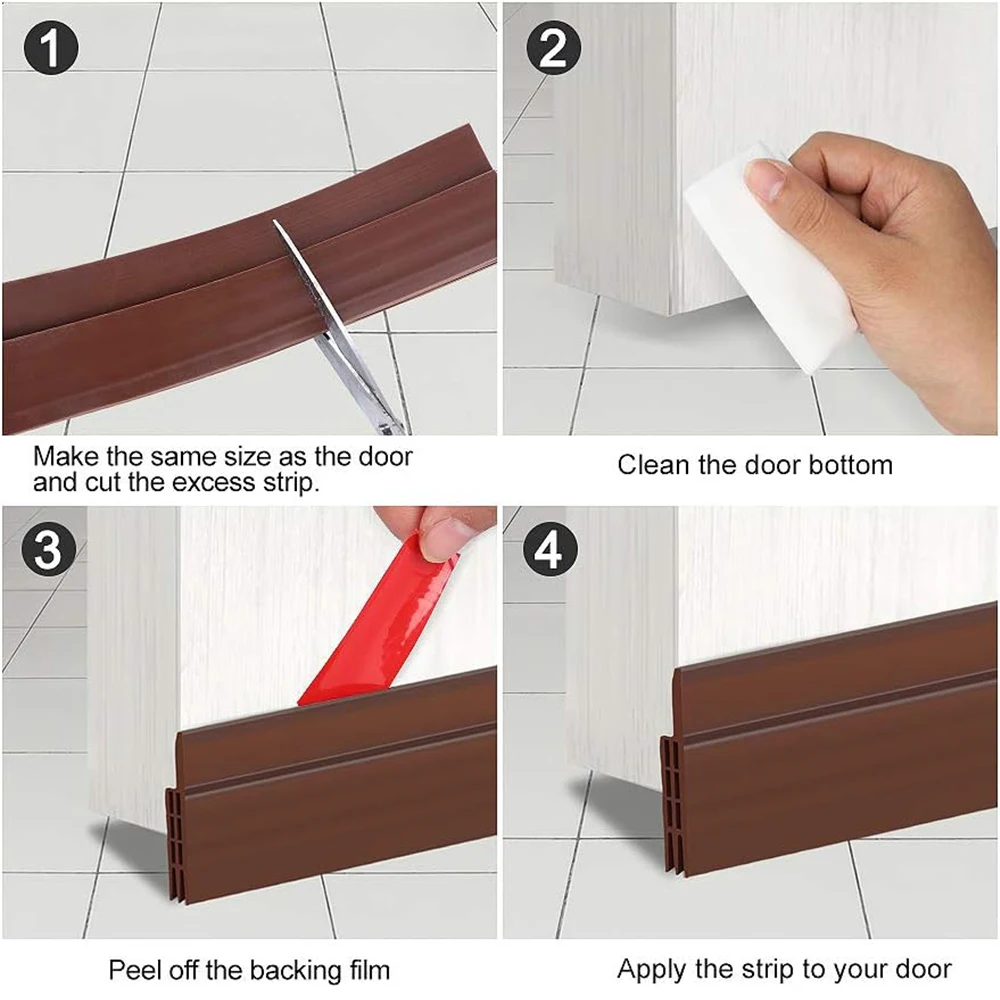 1

Make the same size as the door and cut the excess strip.

2

Clean the door bottom

3

Peel off the backing film

4

Apply the strip to your door