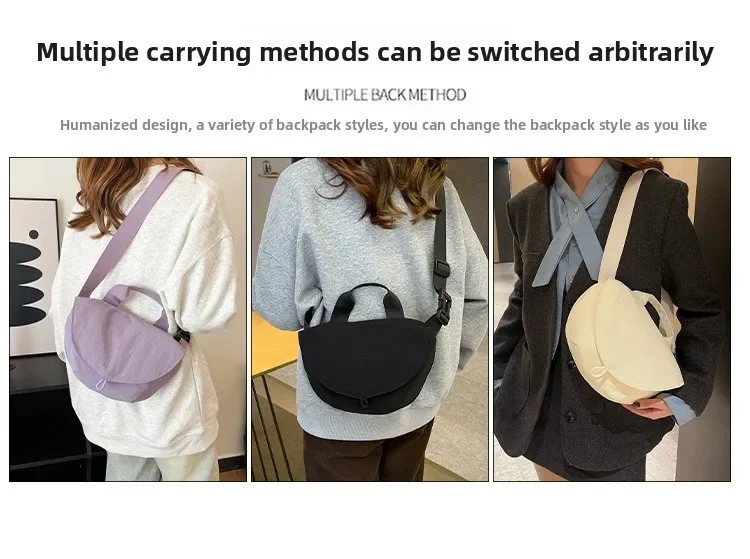 Multiple carrying methods can be switched arbitrarily

MULTIPLE BACK METHOD

Humanized design, a variety of backpack styles, you can change the backpack style as you like