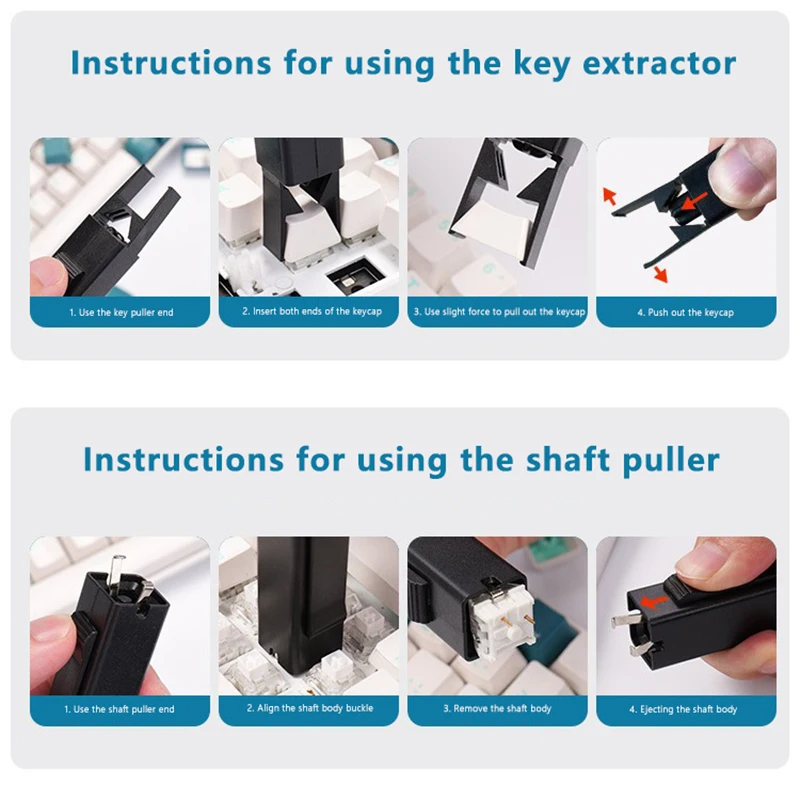 Instructions for using the key extractor

1. Use the key puller end

2. Insert both ends of the keycap

3. Use slight force to pull out the keycap

4. Push out the keycap

Instructions for using the shaft puller

1. Use the shaft puller end

2. Align the shaft body buckle

3. Remove the shaft body

4. Ejecting the shaft body