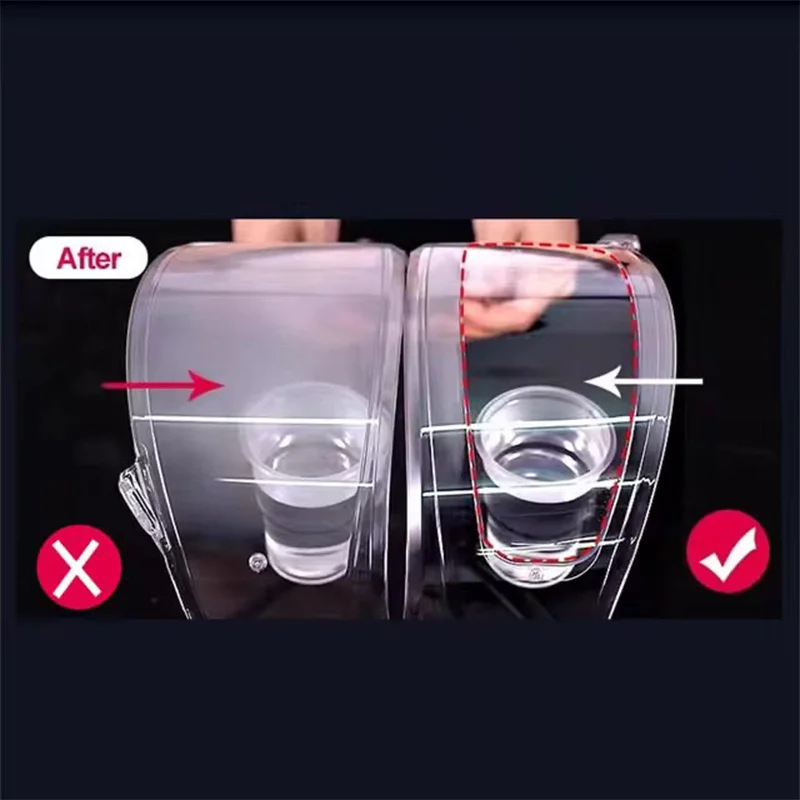 After