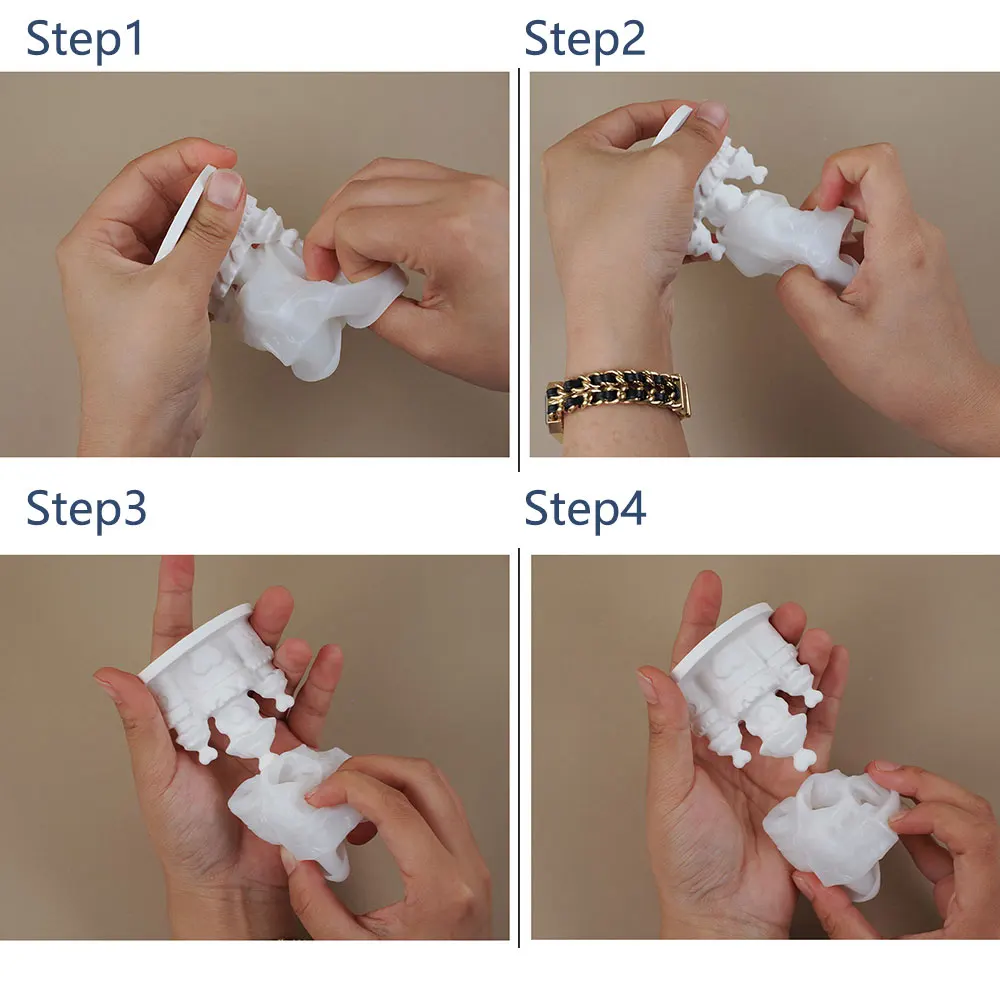 Step1

Step2

Step3

Step4