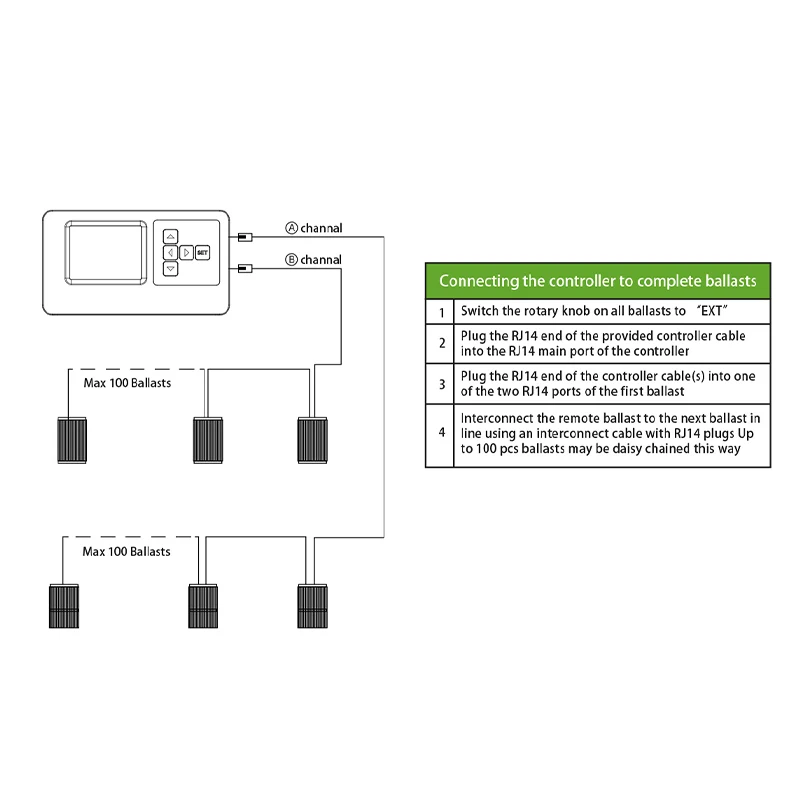 SET

Ⓐ channal

Ⓑ channal

Max 100 Ballasts

Max 100 Ballasts

| Connecting the controller to complete ballasts | |
|---|---|
| 1 | Switch the rotary knob on all ballasts to "EXT" |
| 2 | Plug the RJ14 end of the provided controller cable into the RJ14 main port of the controller |
| 3 | Plug the RJ14 end of the controller cable(s) into one of the two RJ14 ports of the first ballast |
| 4 | Interconnect the remote ballast to the next ballast in line using an interconnect cable with RJ14 plugs Up to 100 pcs ballasts may be daisy chained this way |