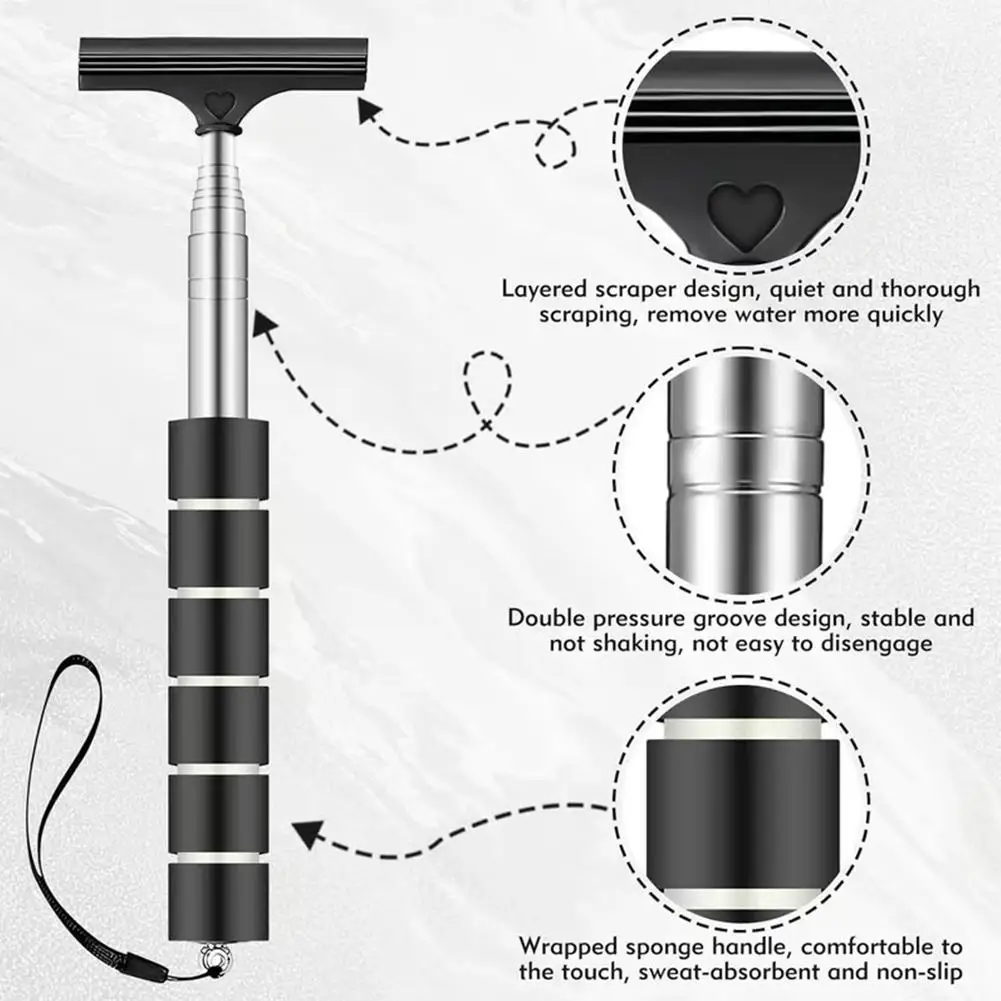 Layered scraper design, quiet and thorough scraping, remove water more quickly

Double pressure groove design, stable and not shaking, not easy to disengage

Wrapped sponge handle, comfortable to the touch, sweat-absorbent and non-slip