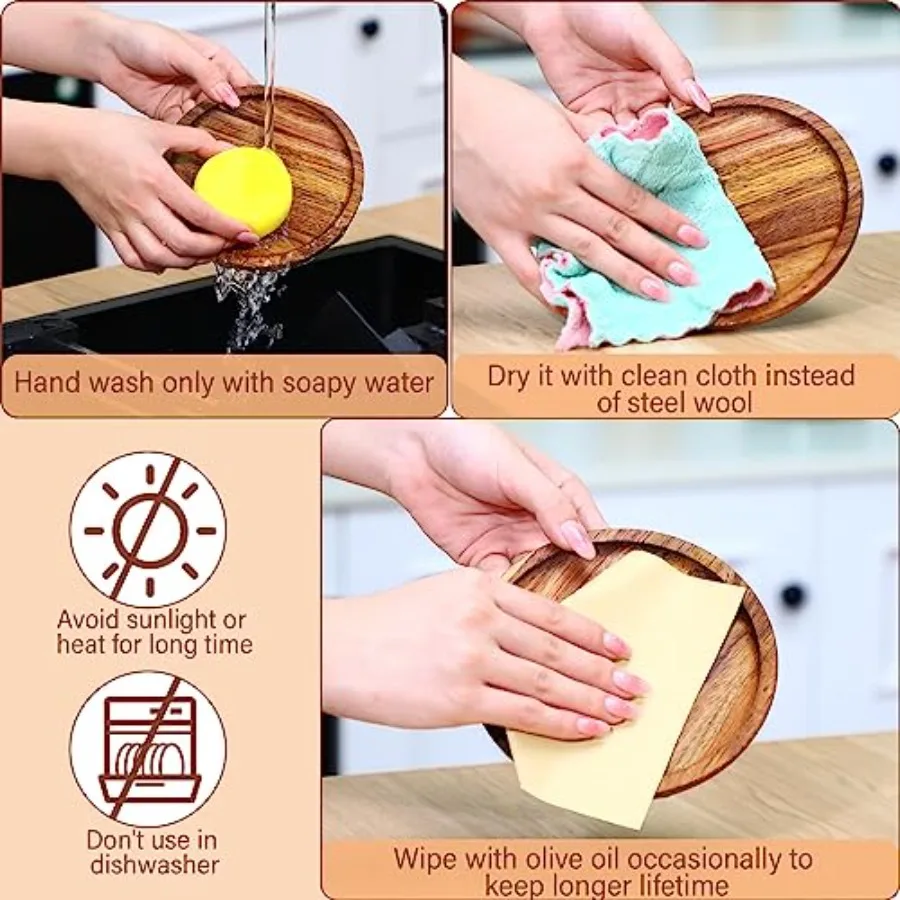 Hand wash only with soapy water

Dry it with clean cloth instead of steel wool

Avoid sunlight or heat for long time

Don't use in dishwasher

Wipe with olive oil occasionally to keep longer lifetime