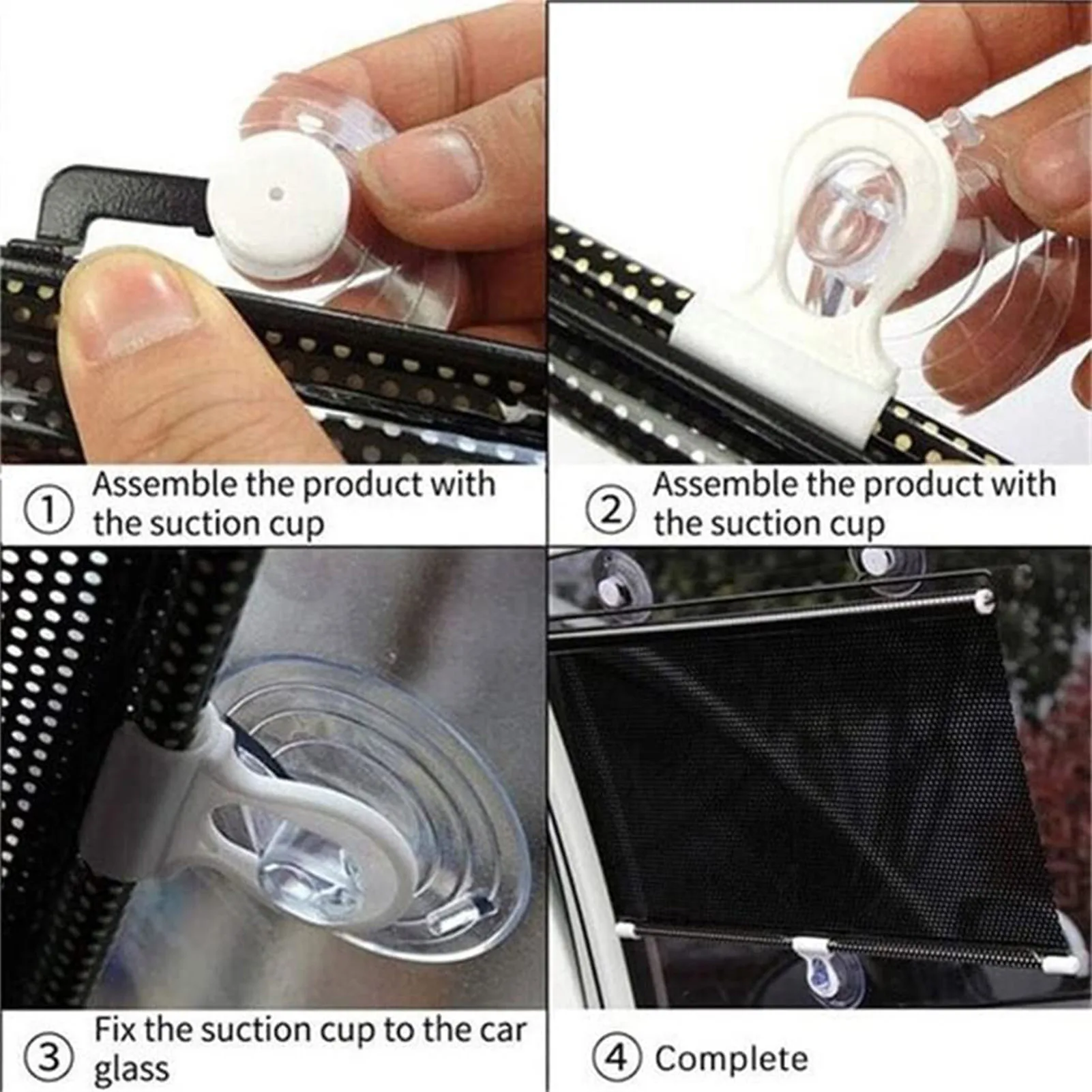 ① Assemble the product with the suction cup

② Assemble the product with the suction cup

③ Fix the suction cup to the car glass

④ Complete