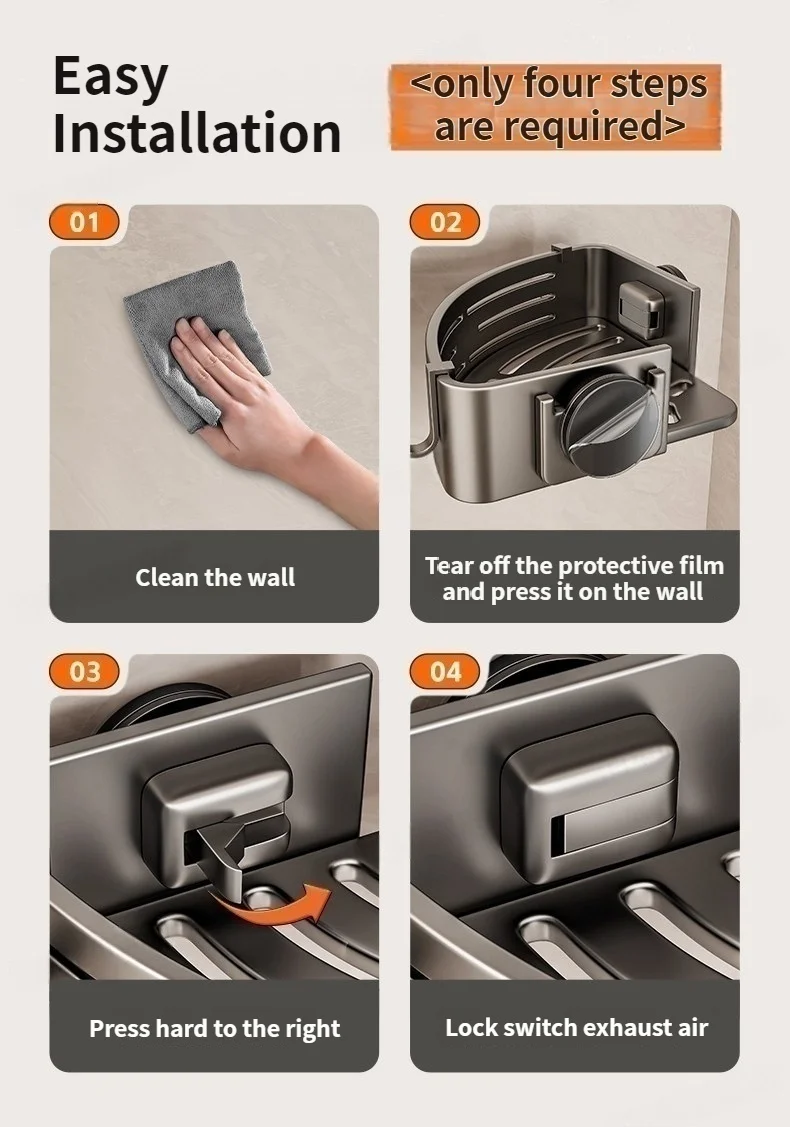 Easy Installation

<only four steps are required>

01

Clean the wall

02

Tear off the protective film and press it on the wall

03

Press hard to the right

04

Lock switch exhaust air